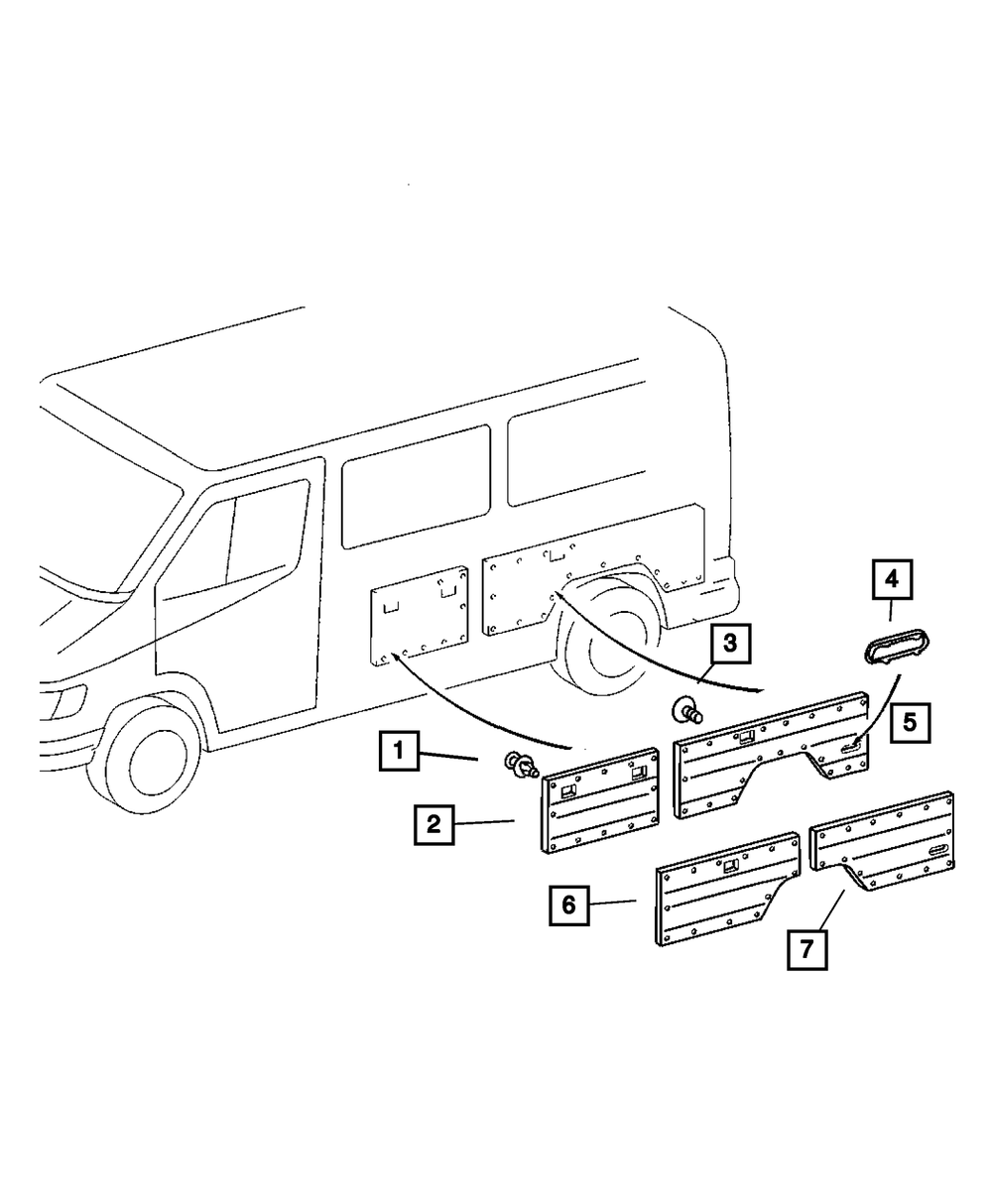 4
3
5
1
2
6
7