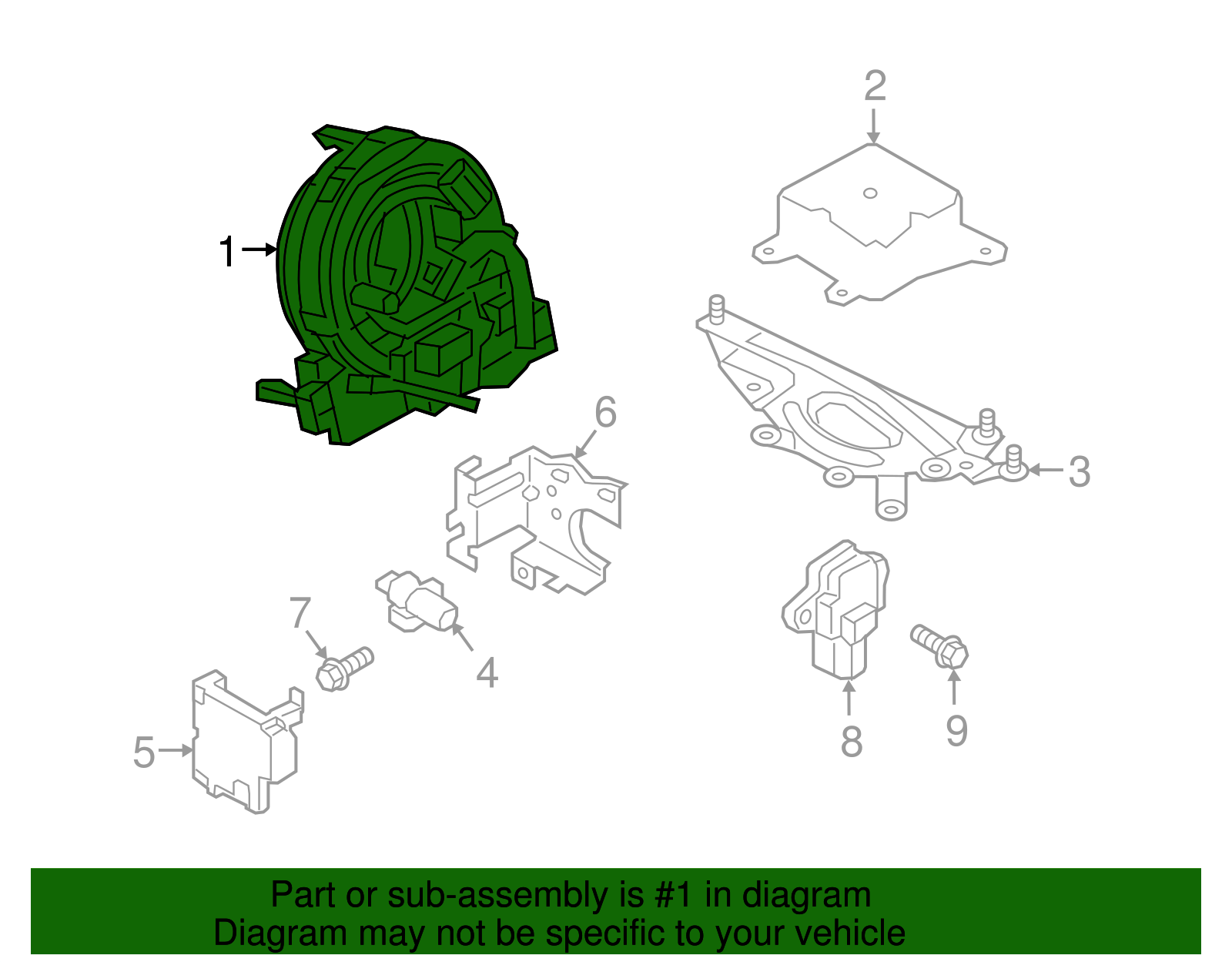 2

1

6

3

7

4

5

8

9

Part or sub-assembly is #1 in diagram
Diagram may not be specific to your vehicle