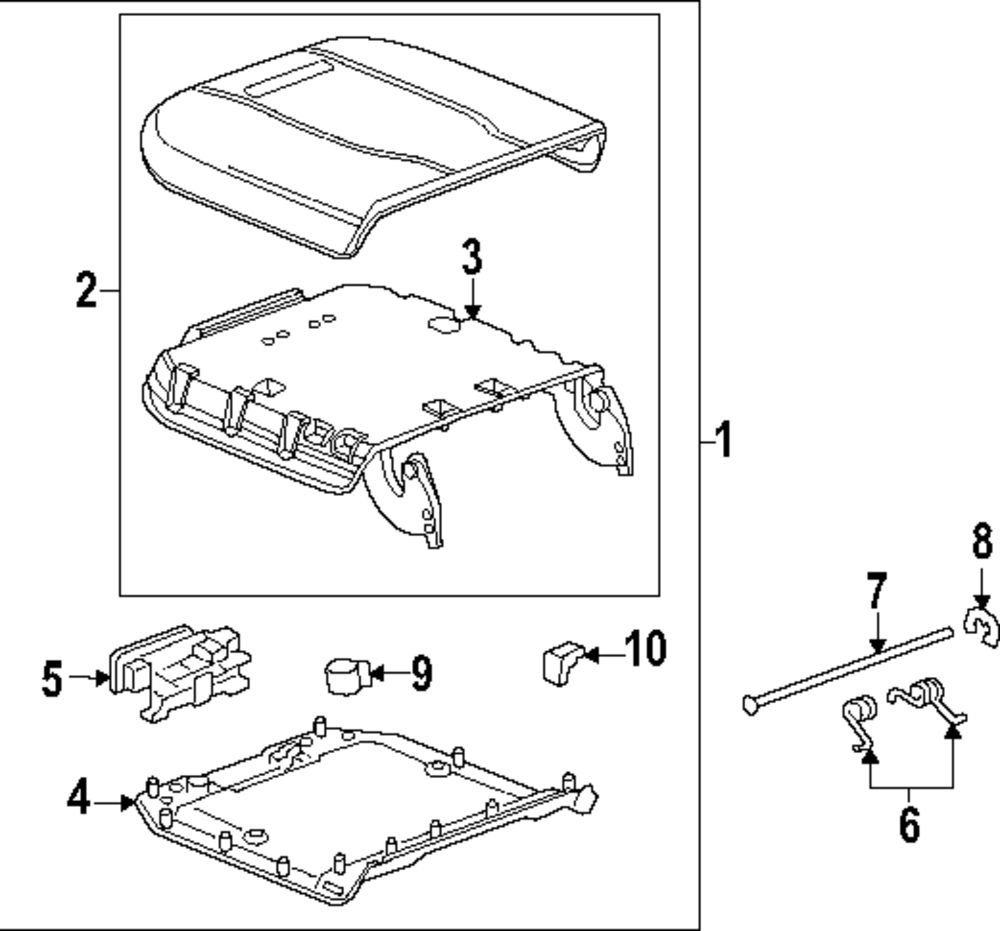 2
3
1
8
7
5
9
10
4
6