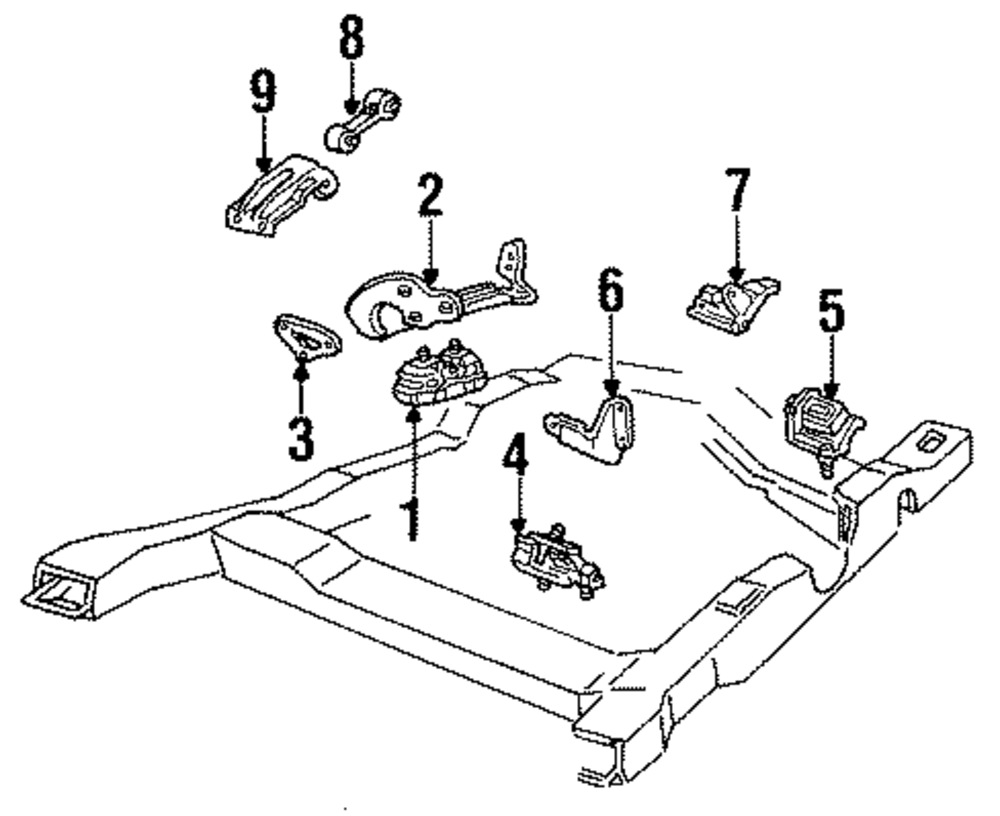 8
9
2
7
6
5
3
1
4