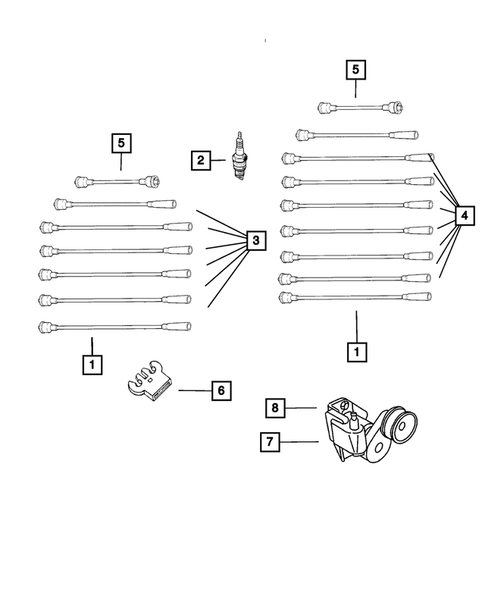 5
5
2
4
3
1
1
6
8
7