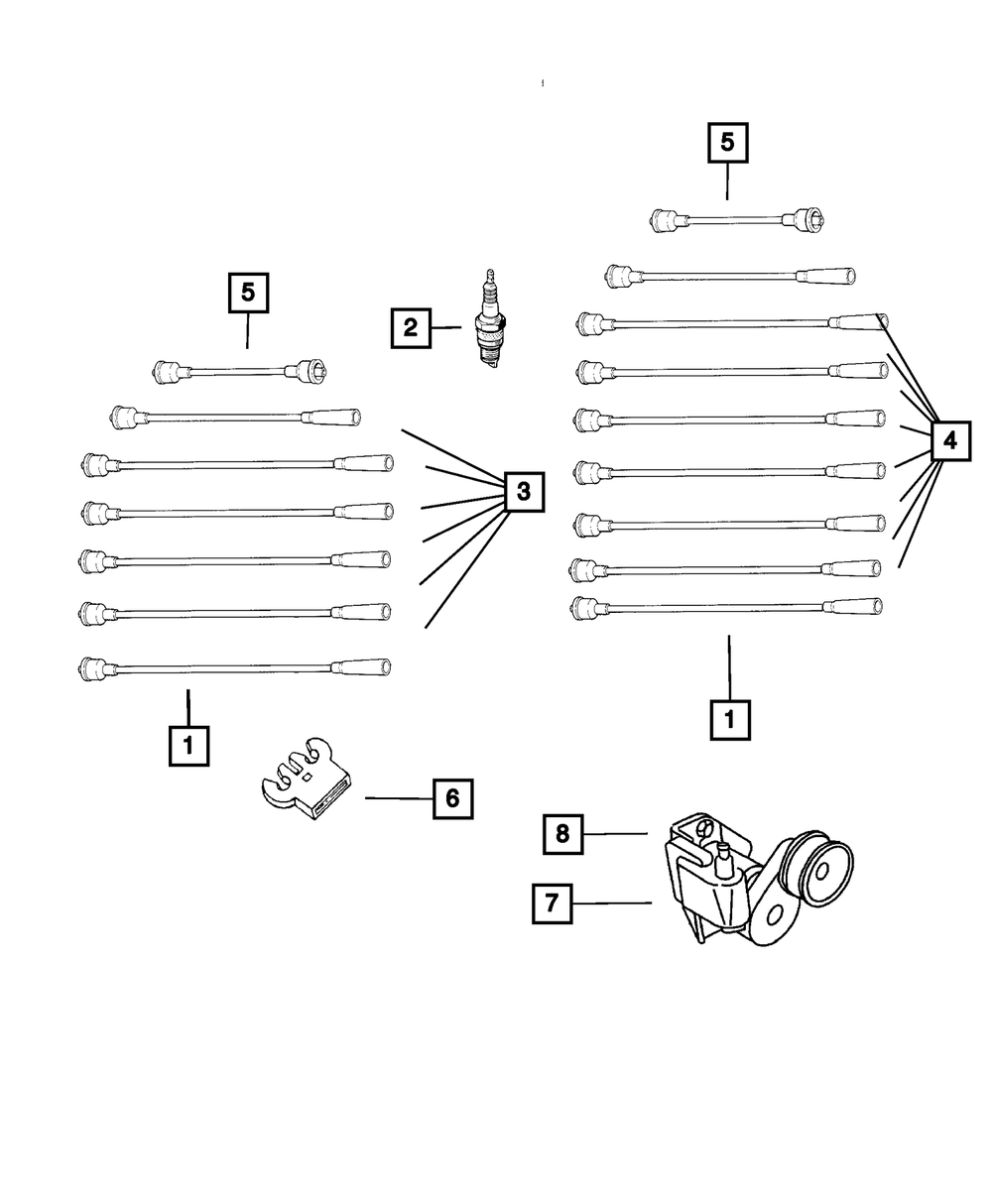 5
5
2
3
4
1
1
6
8
7