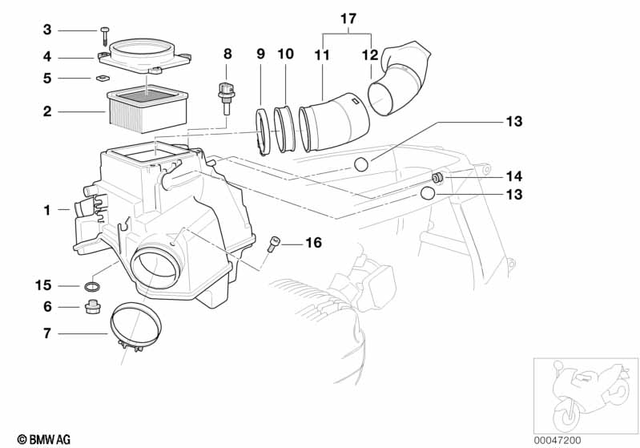 3
4
5
2
1
15
6
7
8
9
10
17
11
12
13
14
13
16
© BMW AG
00047200