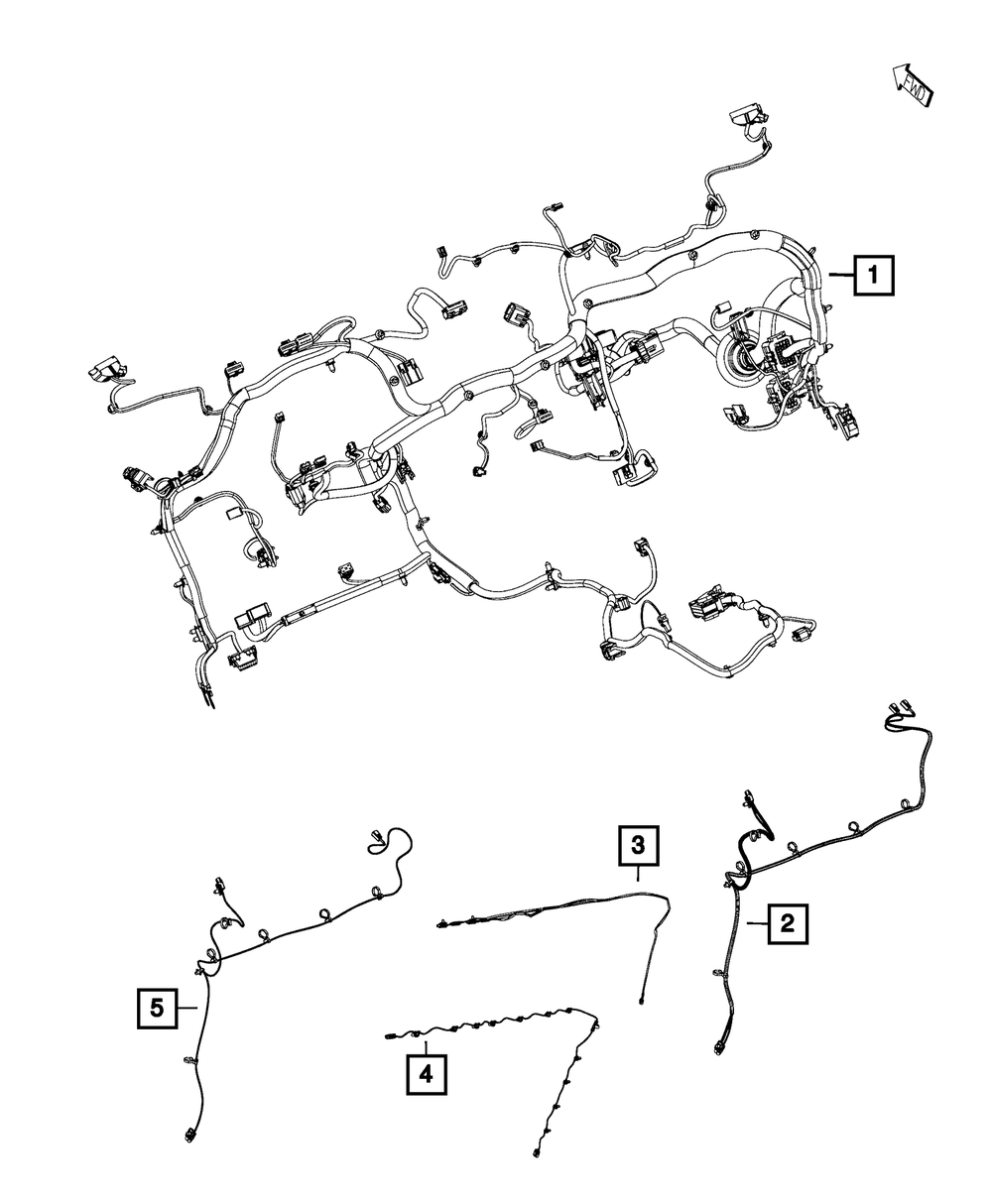 FWD
1
3
2
5
4