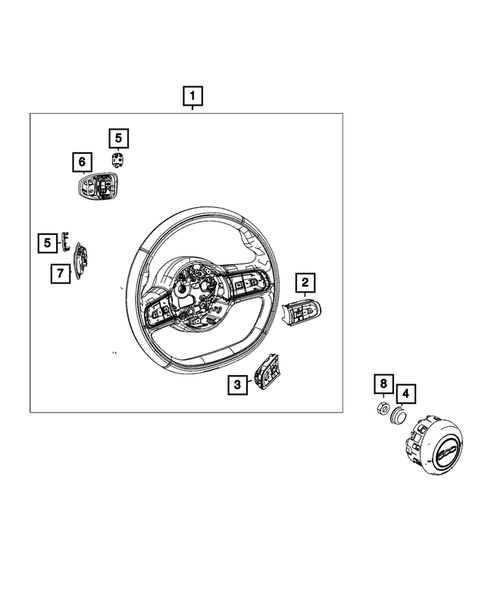 1
5
6
5
7
2
3
8
4