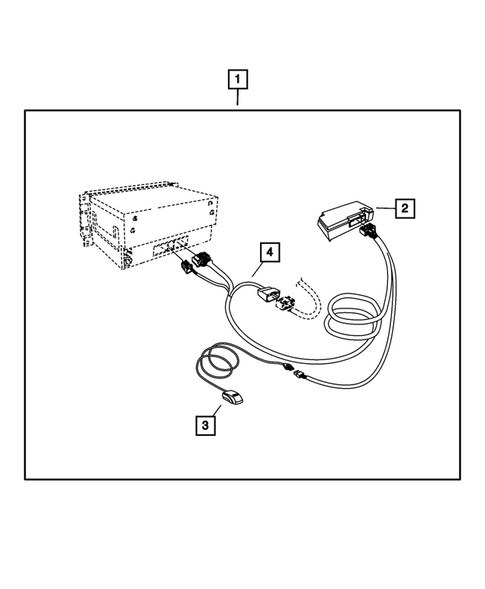 1
2
4
3