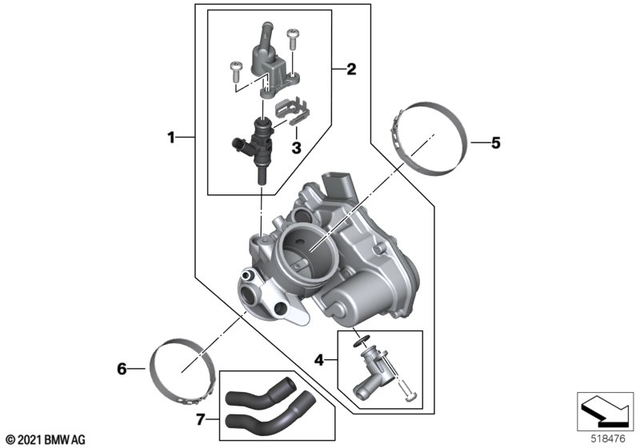 2
1
3
5
4
6
7
© 2021 BMW AG
518476