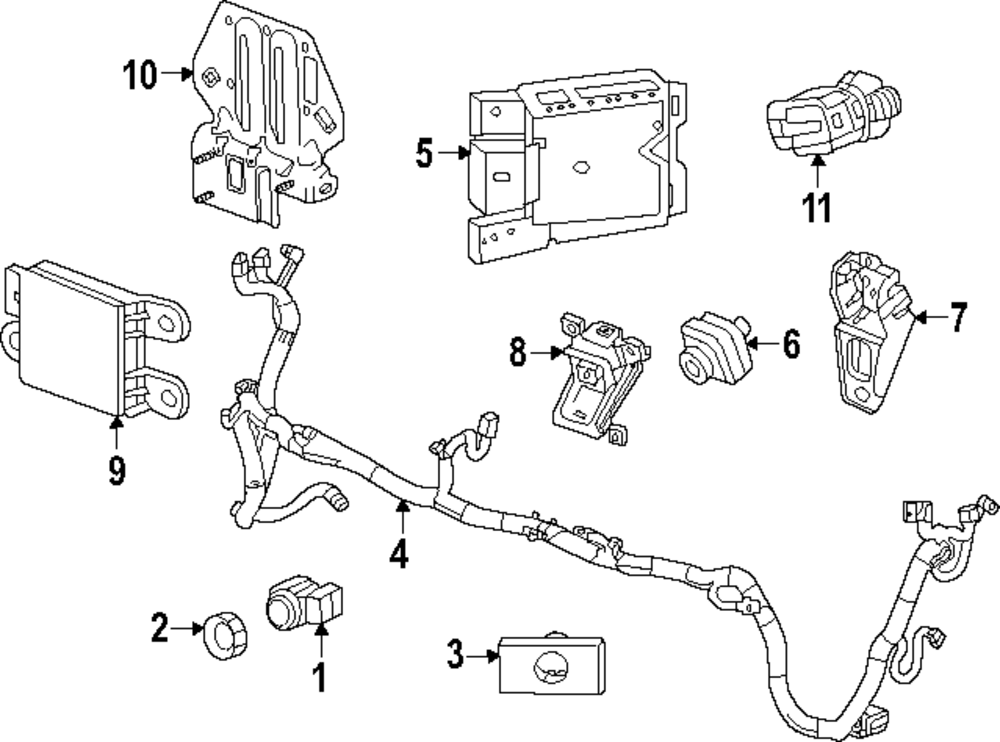 10
5
11
9
8
6
7
4
2
1
3