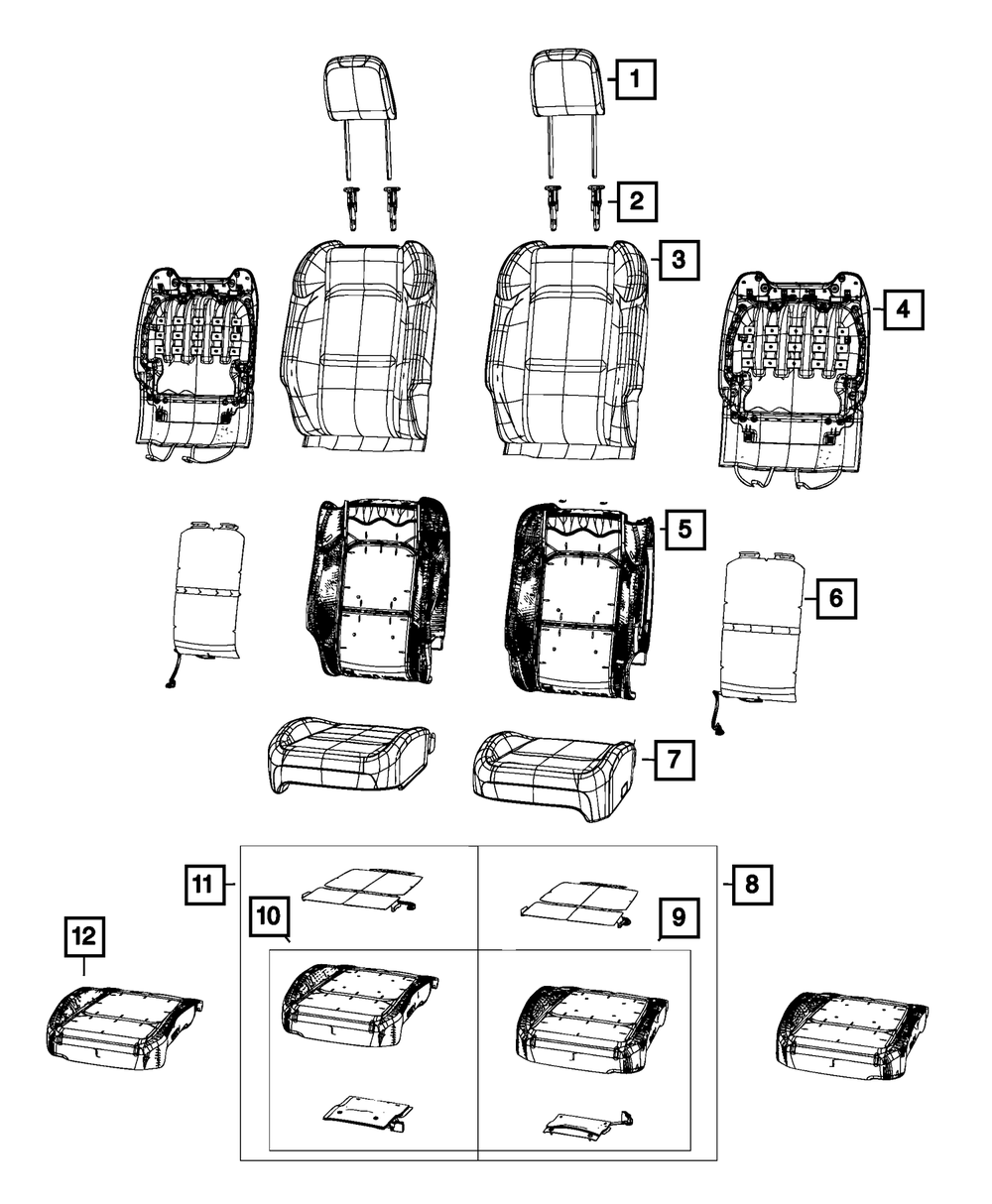 1
2
3
4
5
6
7
11
8
10
9
12