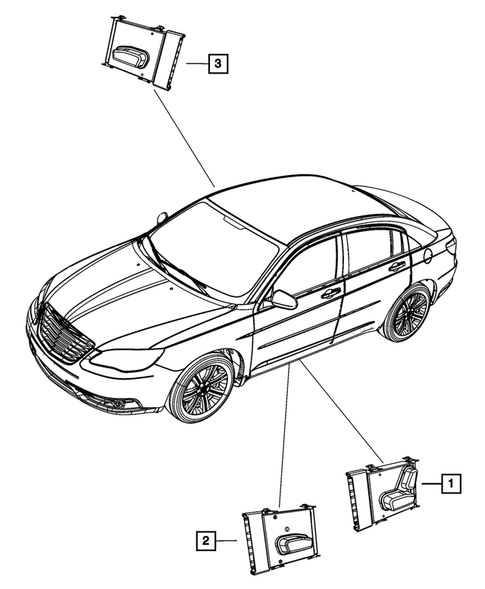 3

1

2