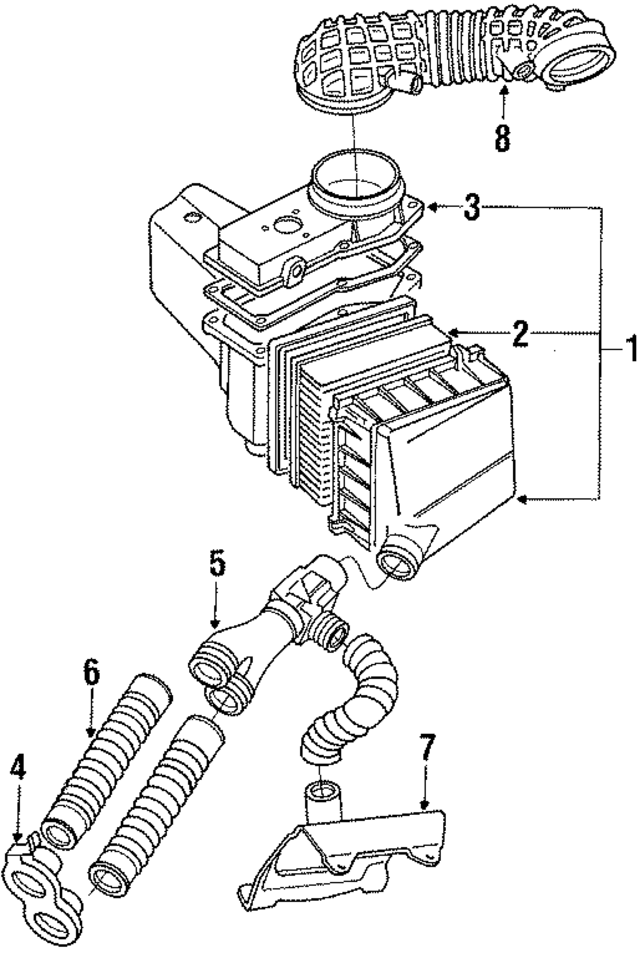 8
3
2
1
5
6
4
7