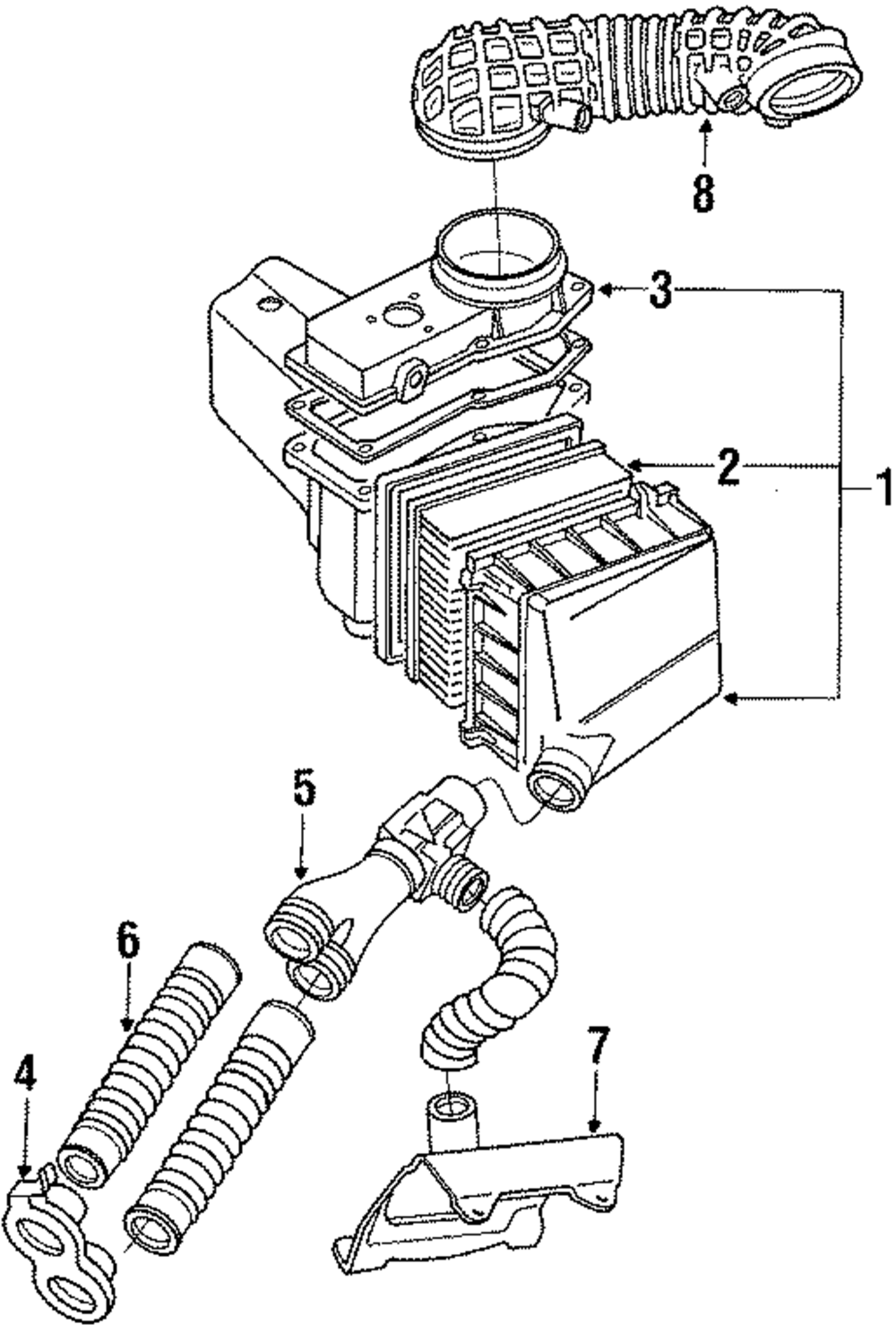 8
3
2
1
5
6
7
4