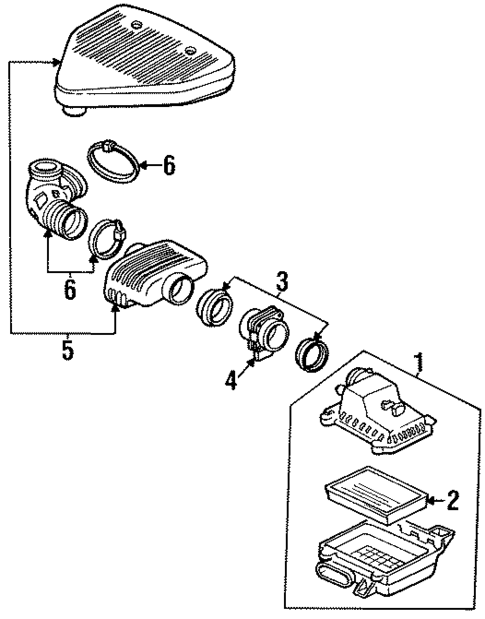 6
6
3
5
4
1
2