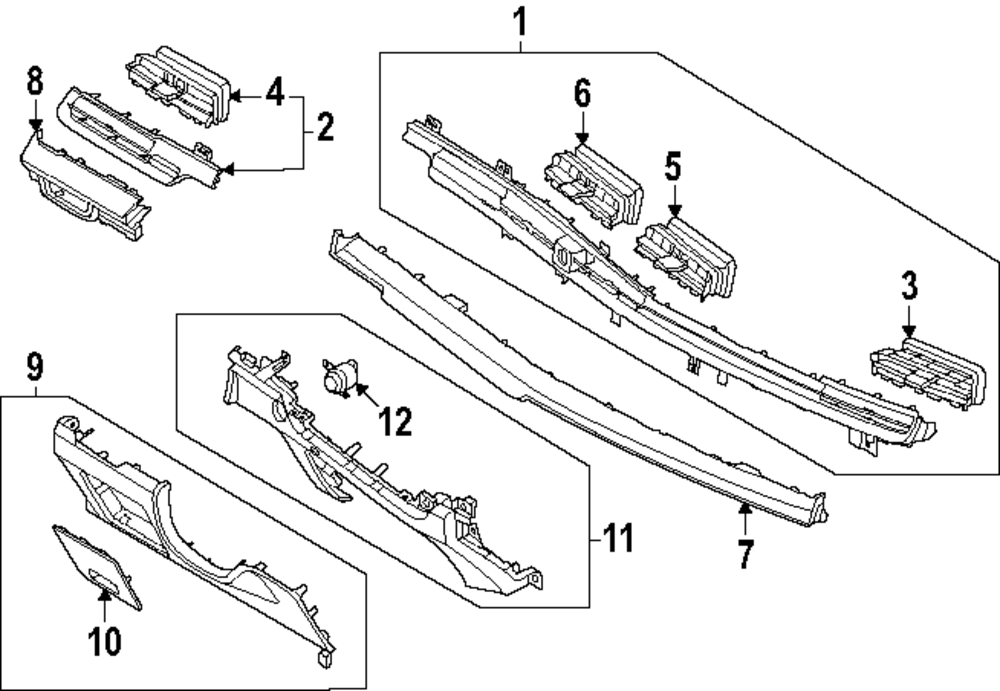 1
8
4
2
6
5
3
9
12
11
7
10