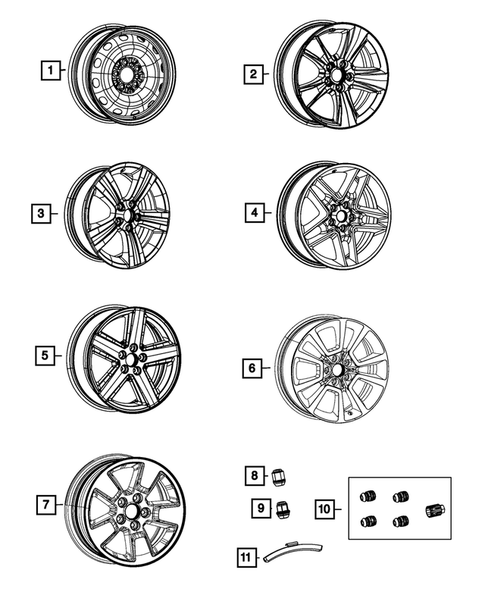 1
2
3
4
5
6
7
8
9
10
11