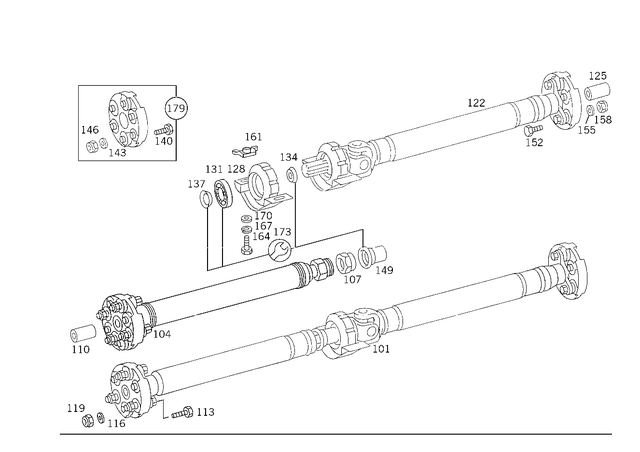 179
146
143
140
161
131
128
134
137
170
167
164
173
122
125
158
155
152
107
149
104
110
101
119
116
113