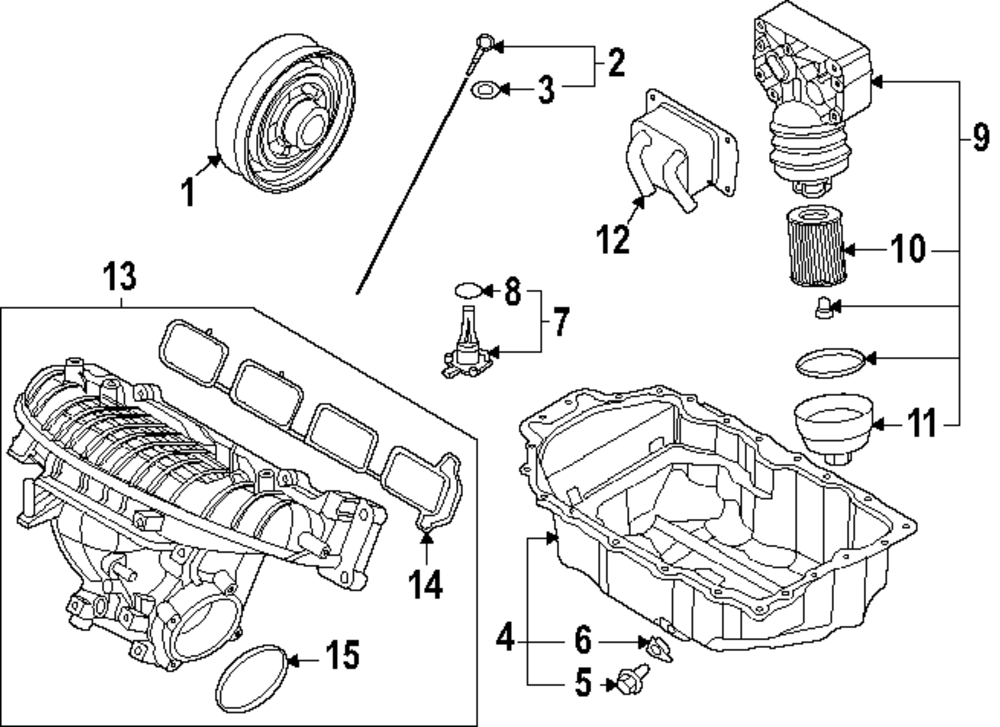 1
2
3
9
12
10
13
8
7
11
14
4
6
5
15