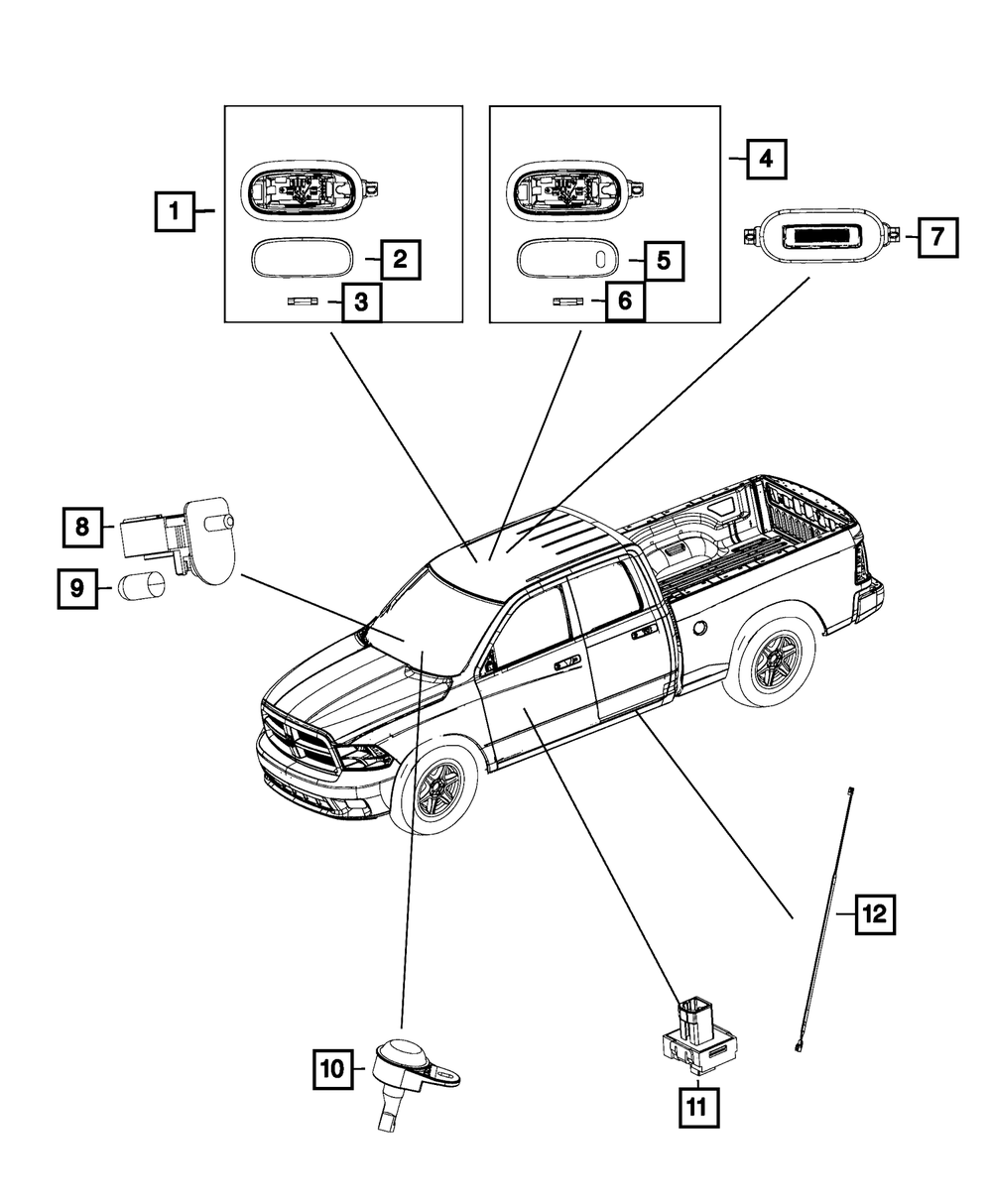 1
2
3
4
5
6
7
8
9
10
11
12