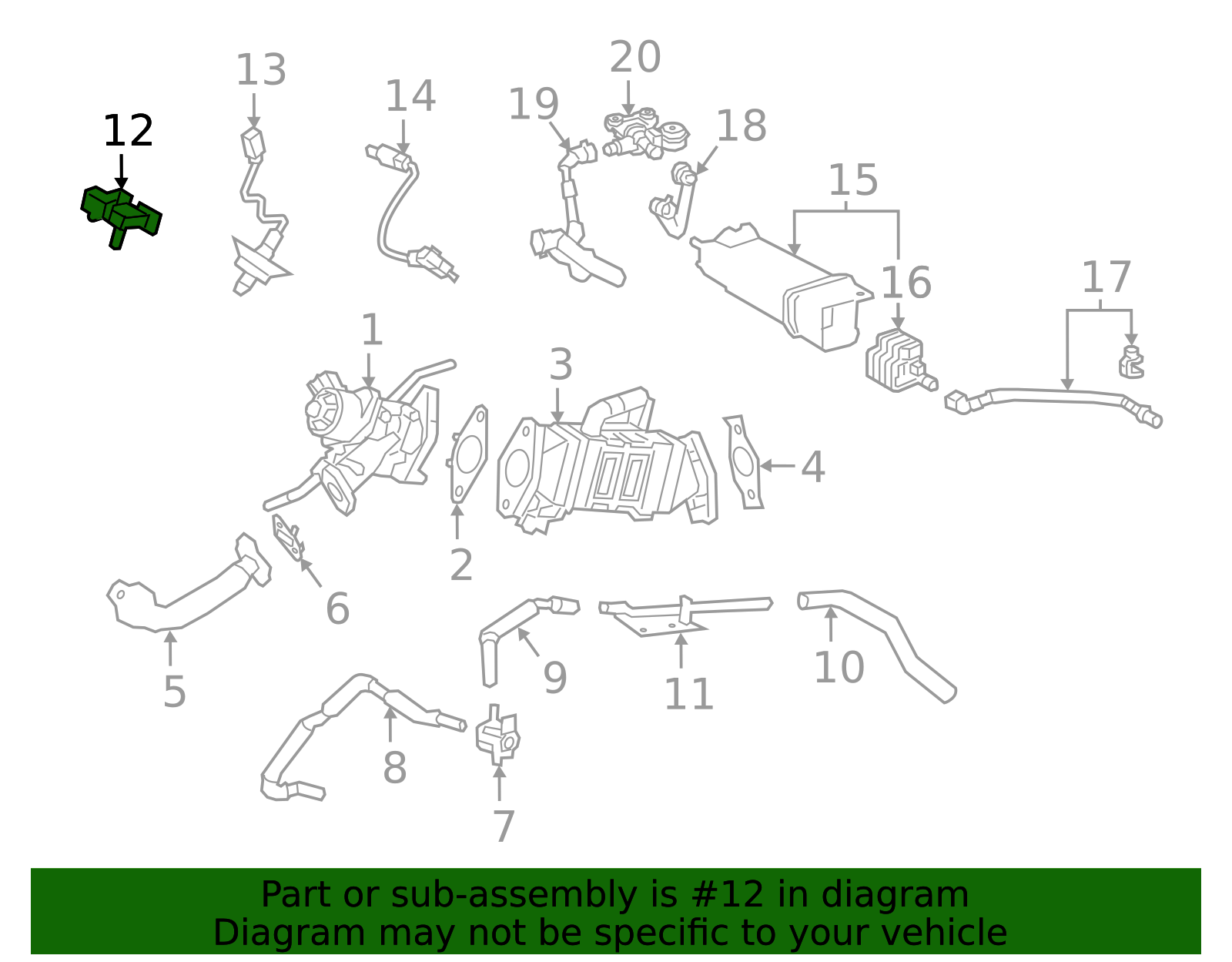 12
13
14
19
20
18
15
16
17
1
3
4
2
6
5
9
11
10
8
7

Part or sub-assembly is #12 in diagram
Diagram may not be specific to your vehicle