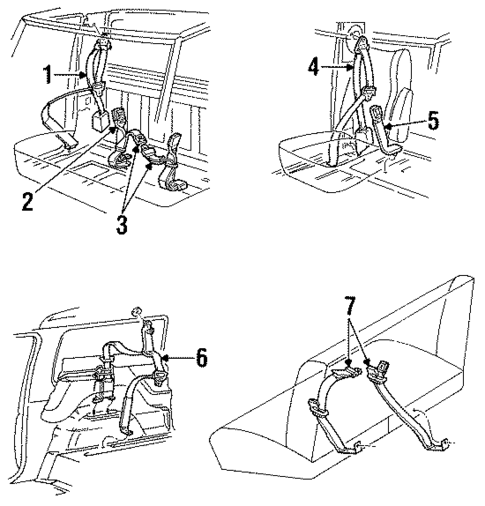 1
2
3
4
5
6
7