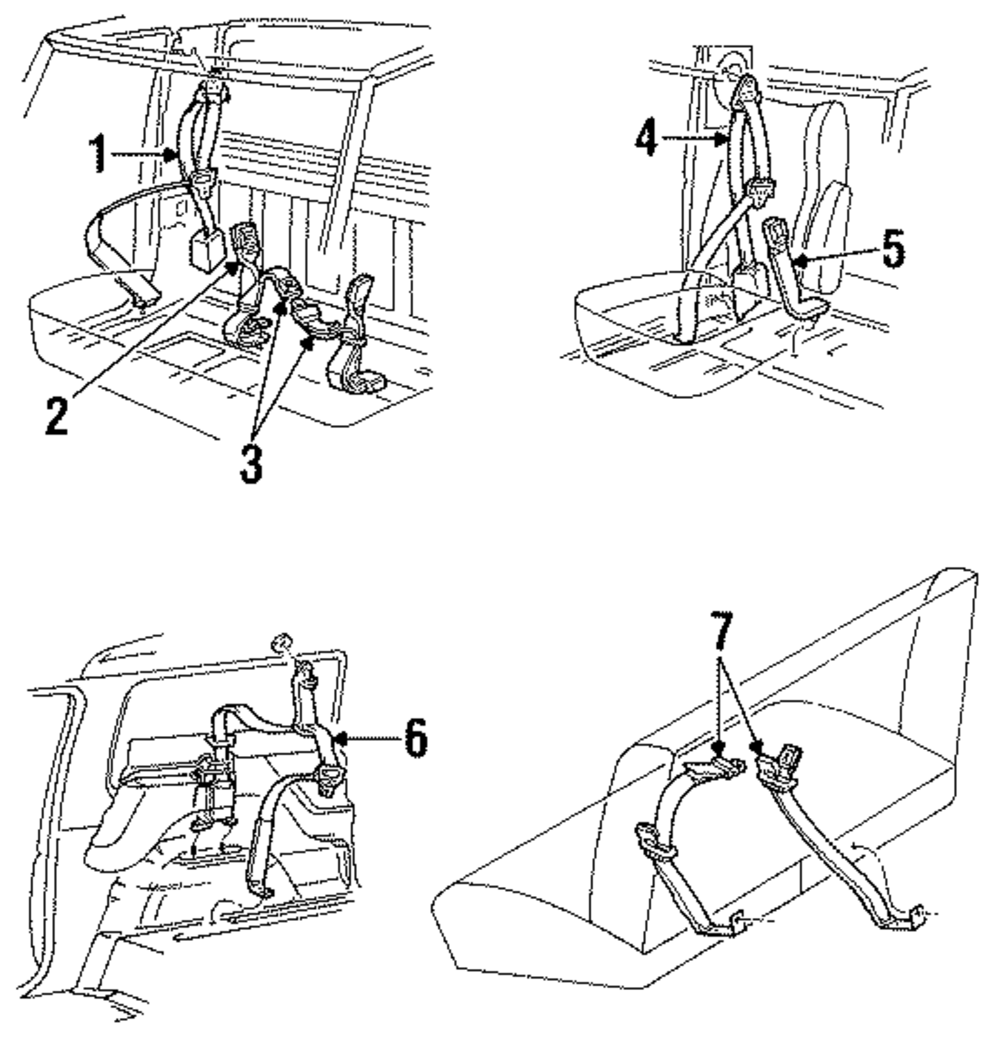 1
2
3
4
5
6
7