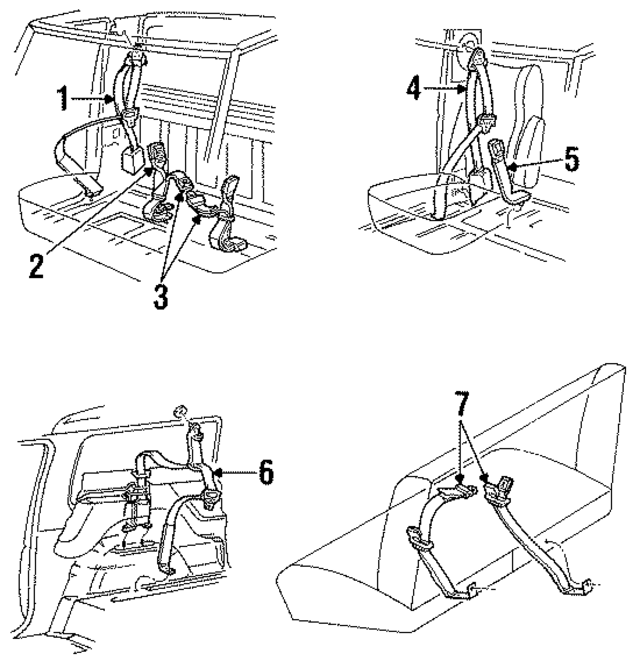 1
2
3
4
5
6
7