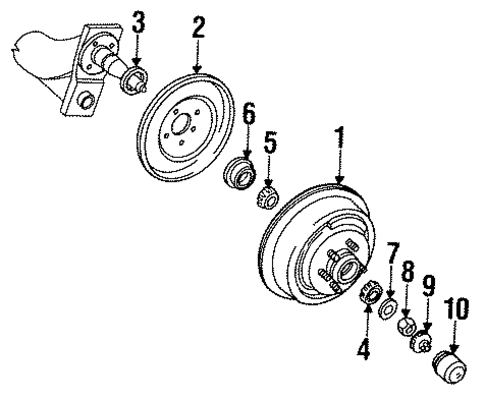 3
2
6
5
1
7
8
9
10
4