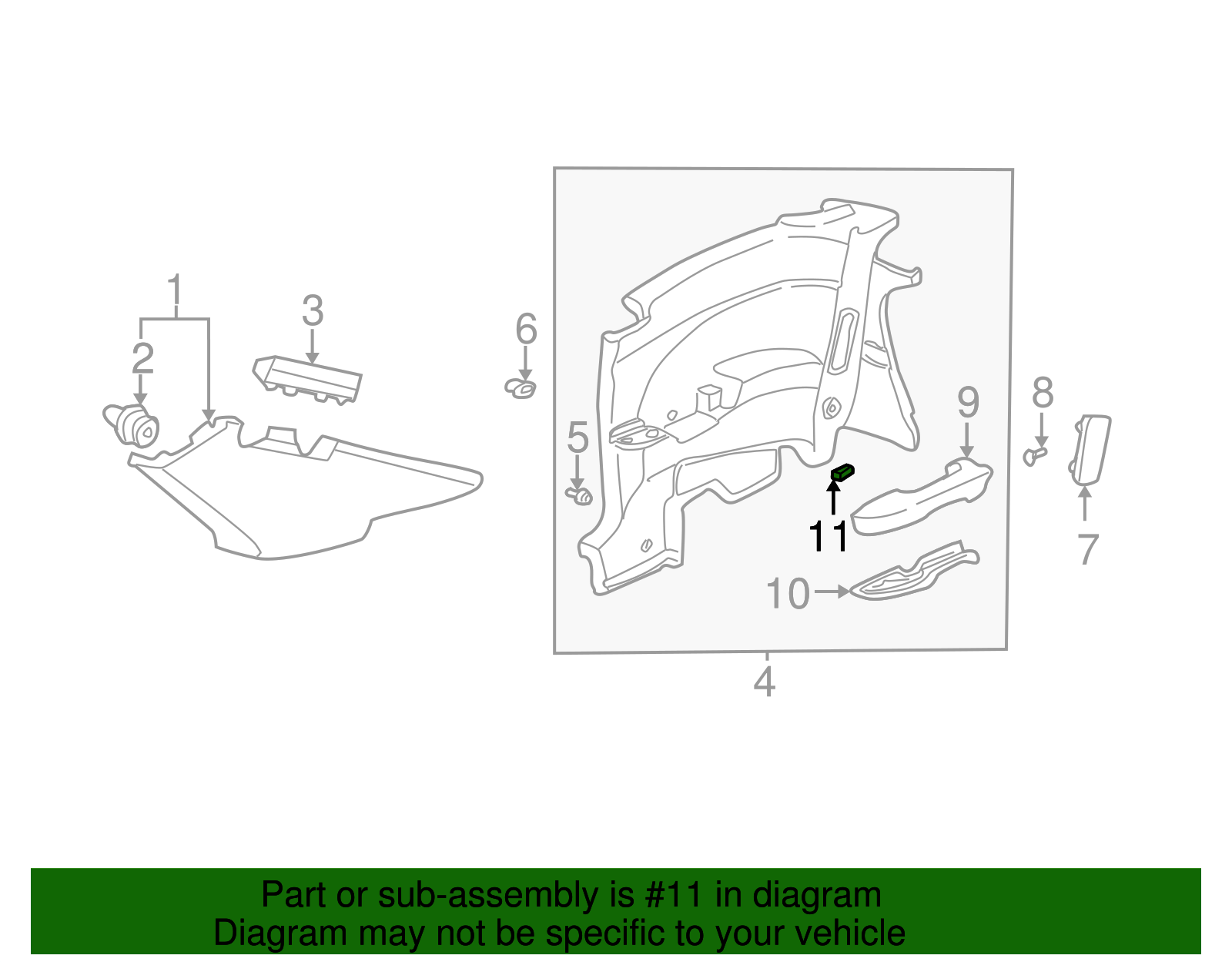 1
2
3
6
5
9
8
11
7
10
4

Part or sub-assembly is #11 in diagram
Diagram may not be specific to your vehicle