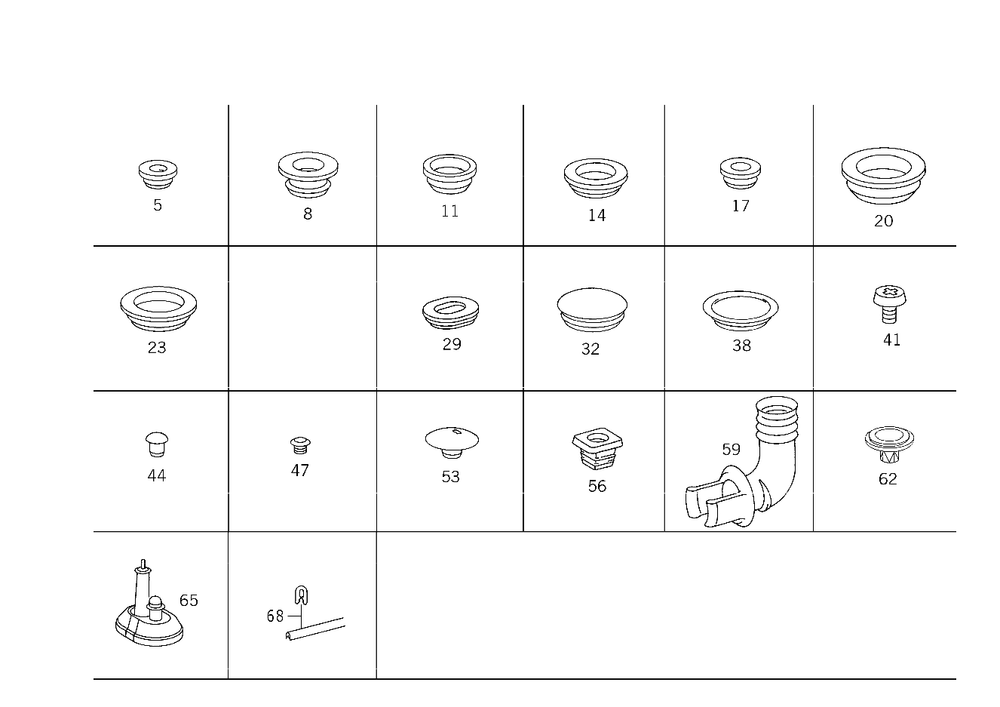 | 5 | 8 | 11 | 14 | 17 | 20 |
|---|---|---|---|---|---|
| 23 | | 29 | 32 | 38 | 41 |
| 44 | 47 | 53 | 56 | 59 | 62 |
| 65 | 68 | | | | |