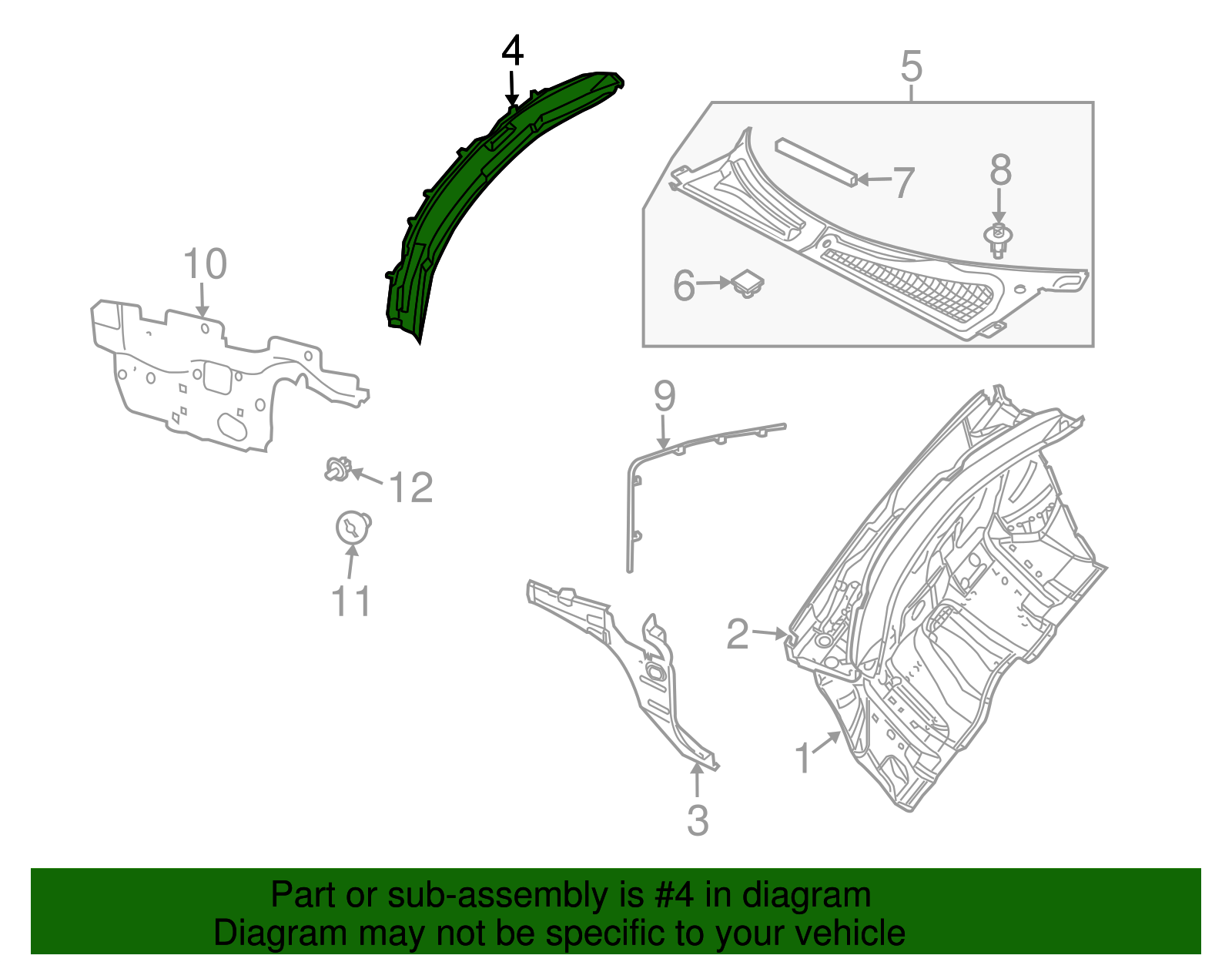 4
5
7
8
6
10
9
12
11
2
1
3

Part or sub-assembly is #4 in diagram
Diagram may not be specific to your vehicle