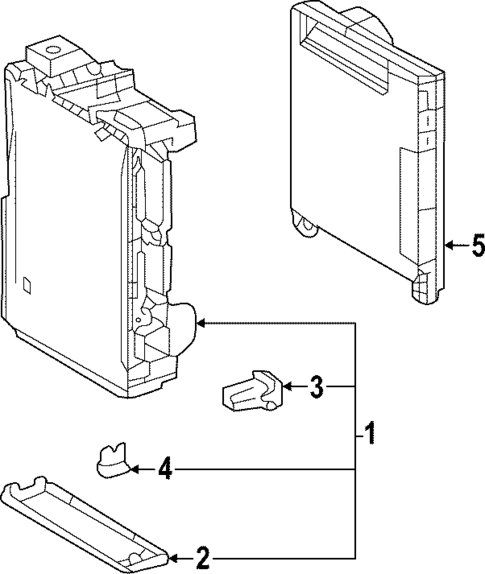 5
3
1
4
2