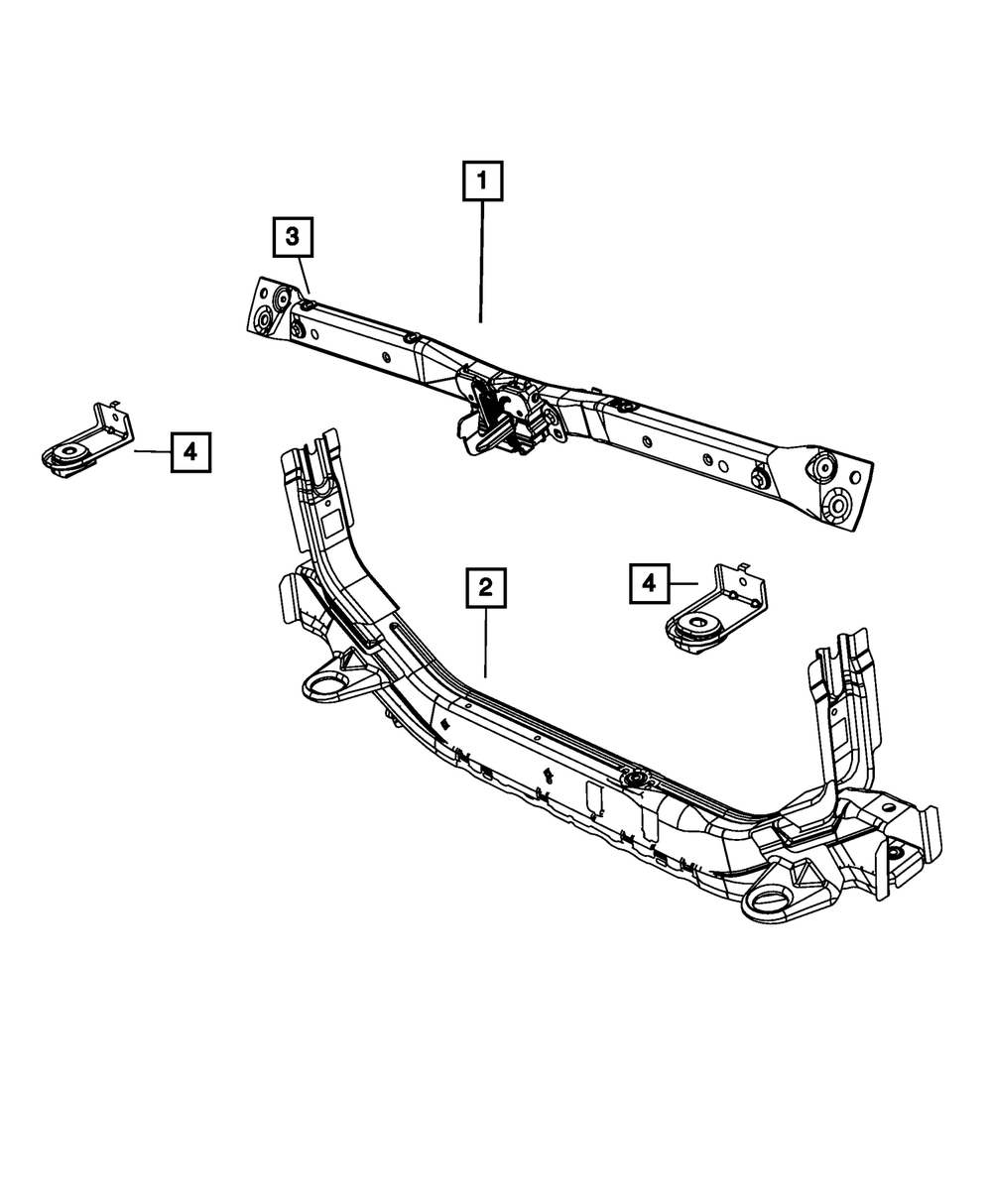 1
3
4
2
4