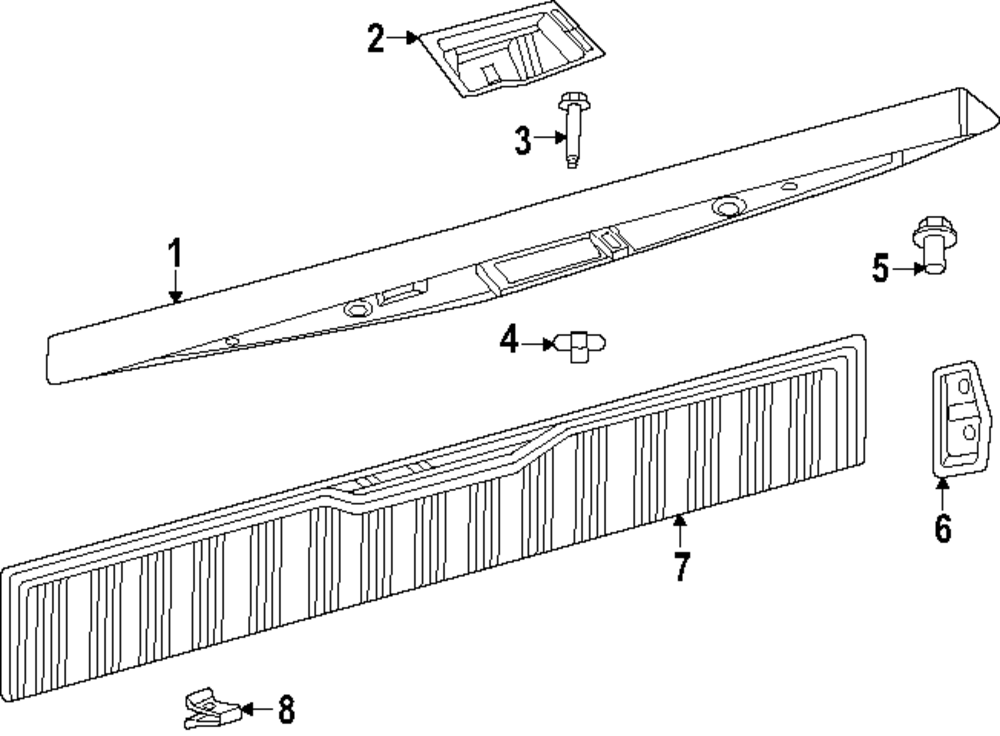 2
3
1
5
4
6
7
8