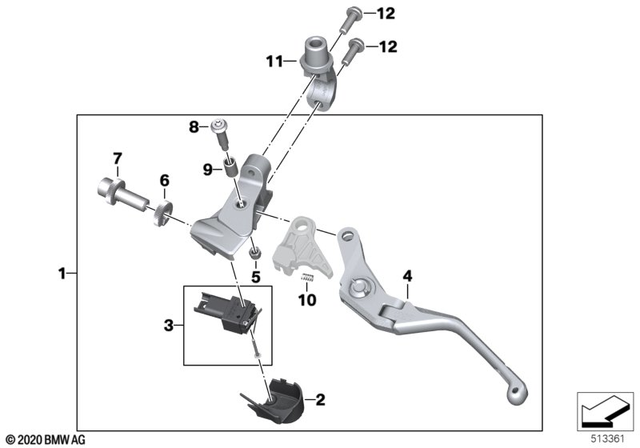 12
12
11
8
9
7
6
1
5
10
4
3
2
© 2020 BMW AG
513361