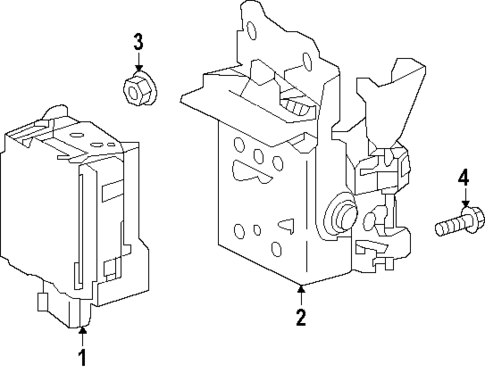 3

4

2

1