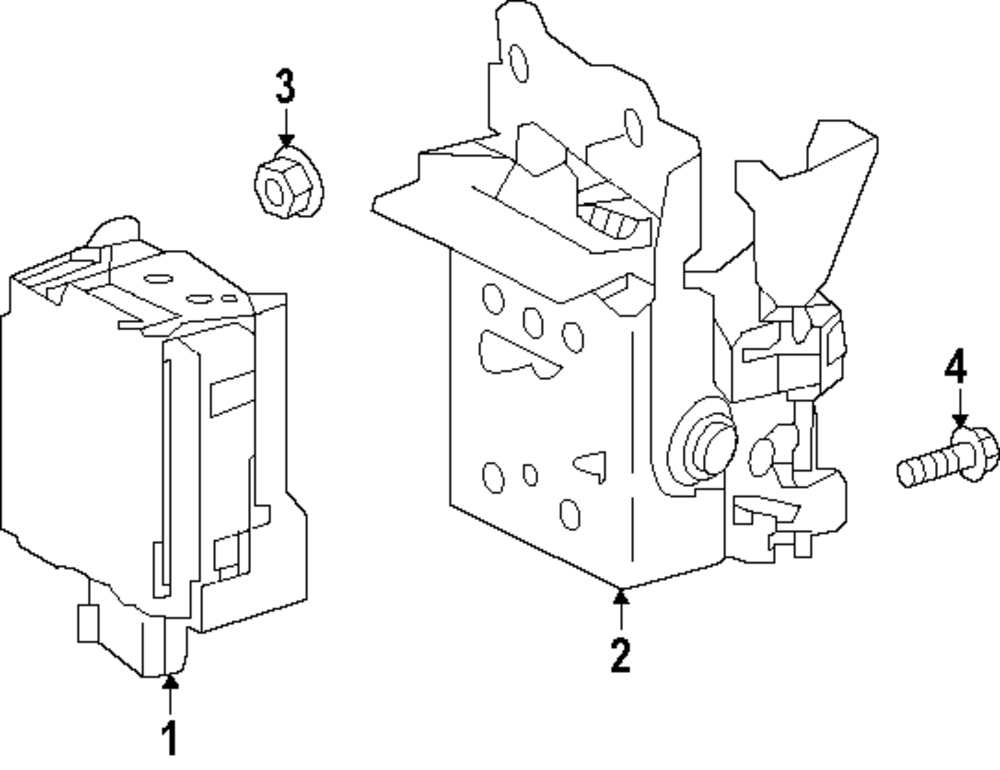 3

4

2

1