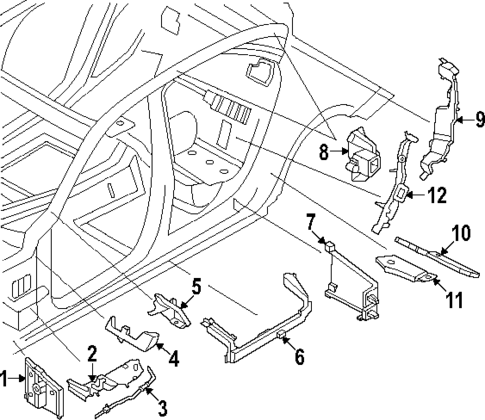 9
8
12
7
10
11
5
4
6
2
1
3