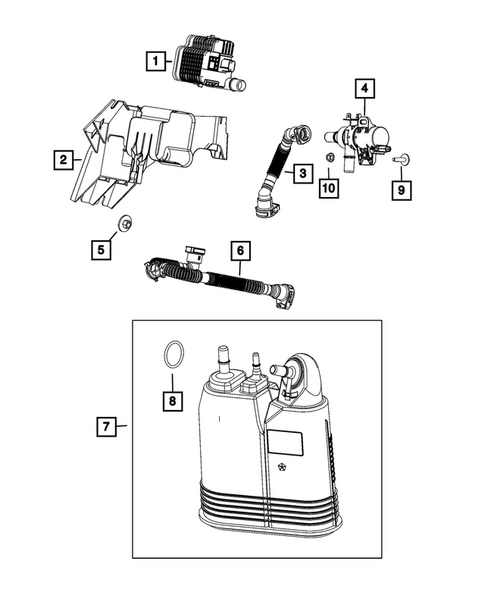 1
4
2
3
10
9
5
6
8
7