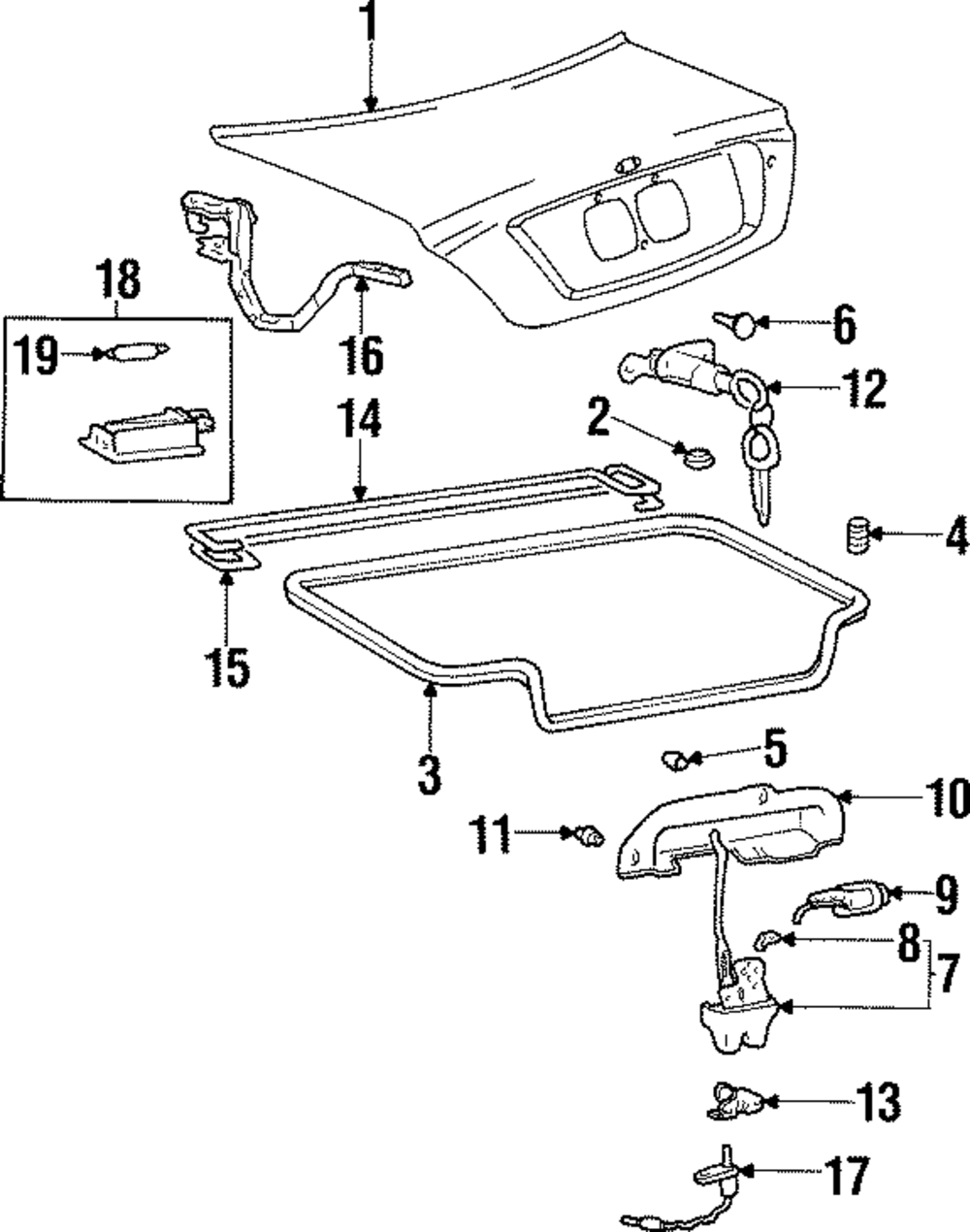 1
18
19
16
6
12
14
2
4
15
3
5
10
11
9
8
7
13
17