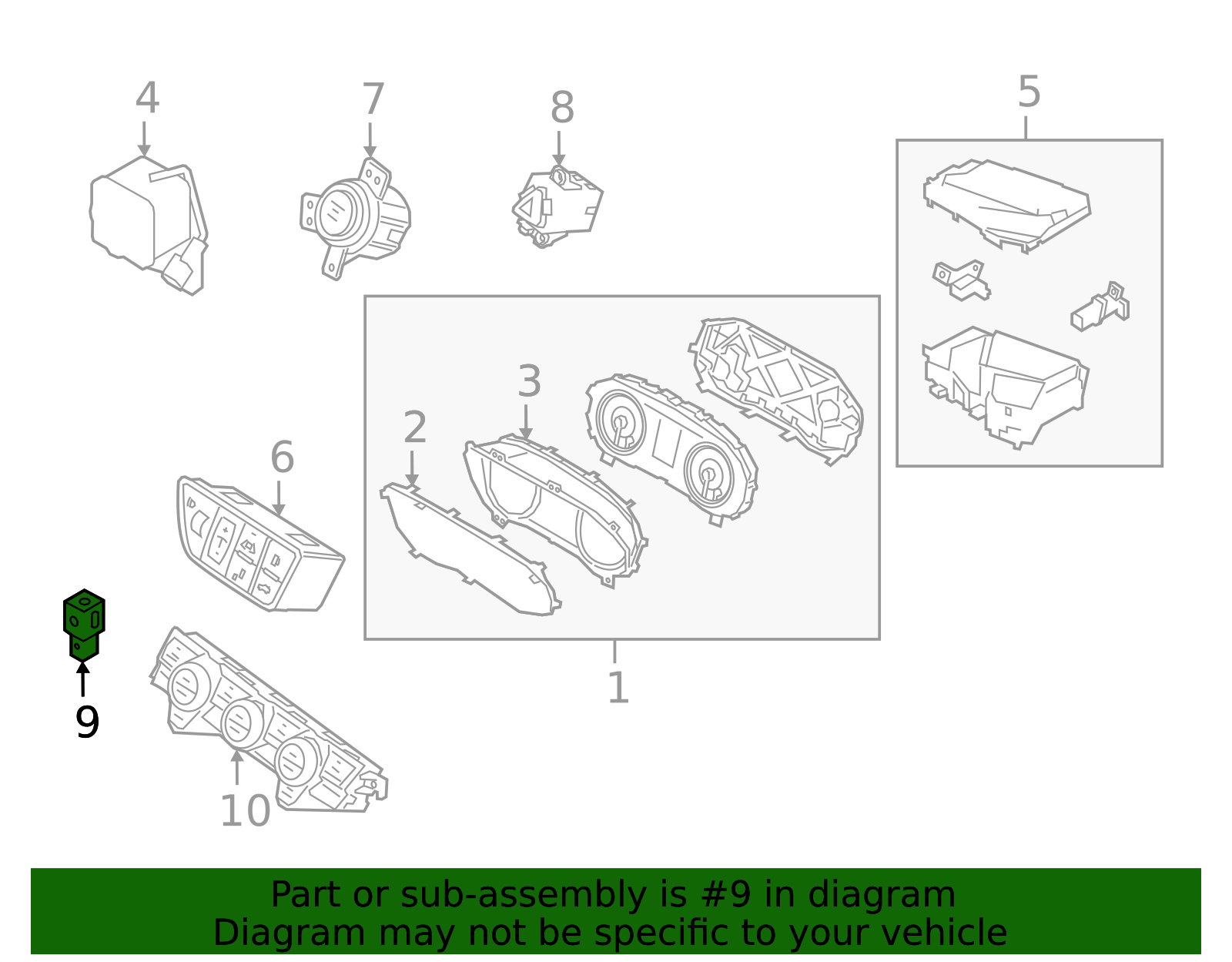 4
7
8
5
3
2
6
1
9
10

Part or sub-assembly is #9 in diagram
Diagram may not be specific to your vehicle