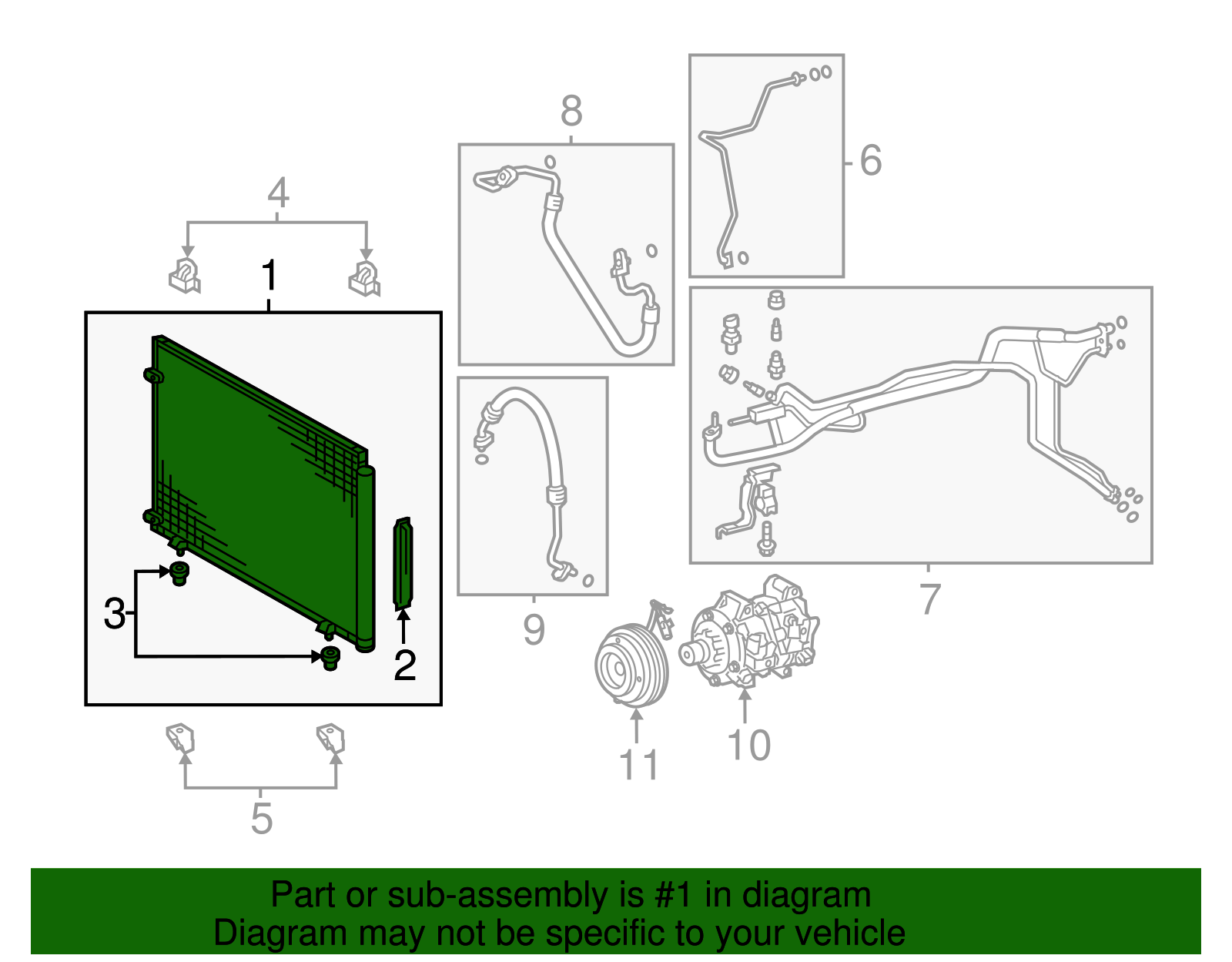 4
1
8
6
3
2
9
7
11
10
5

Part or sub-assembly is #1 in diagram
Diagram may not be specific to your vehicle