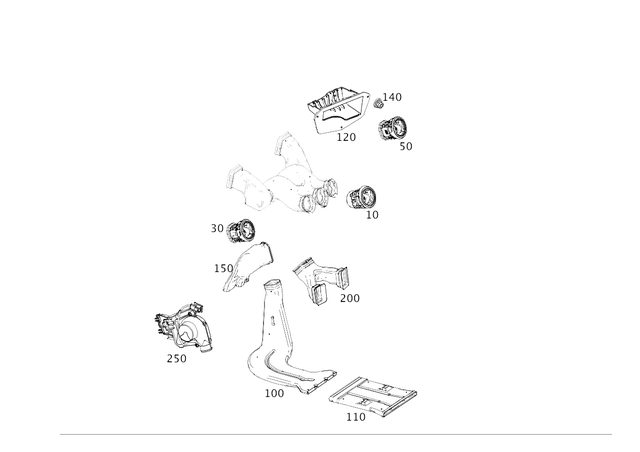 140
120
50
10
30
150
200
250
100
110