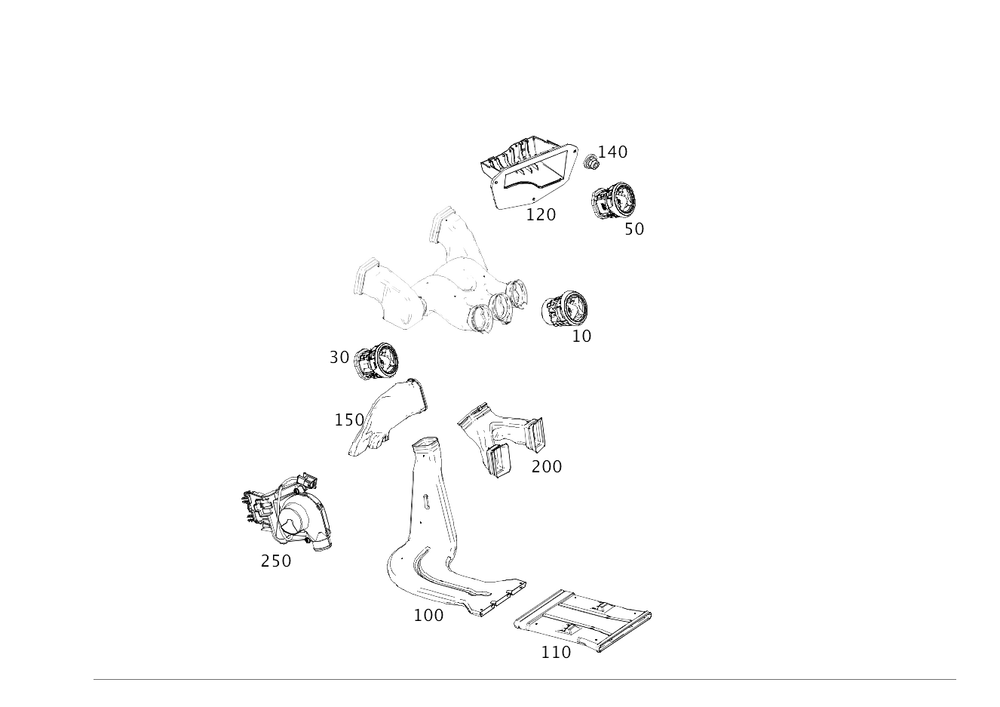 140
120
50
10
30
150
200
250
100
110