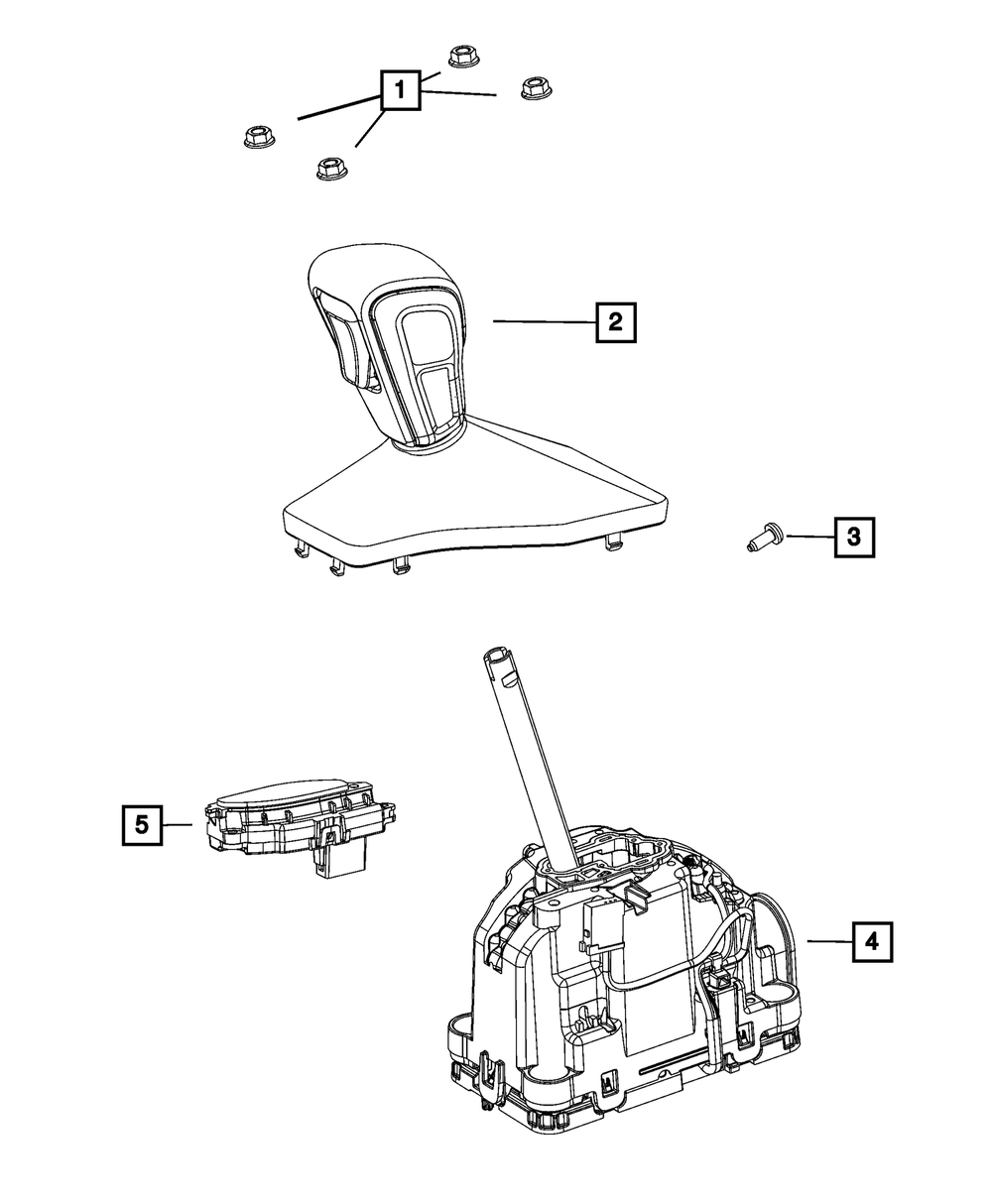 1
2
3
5
4