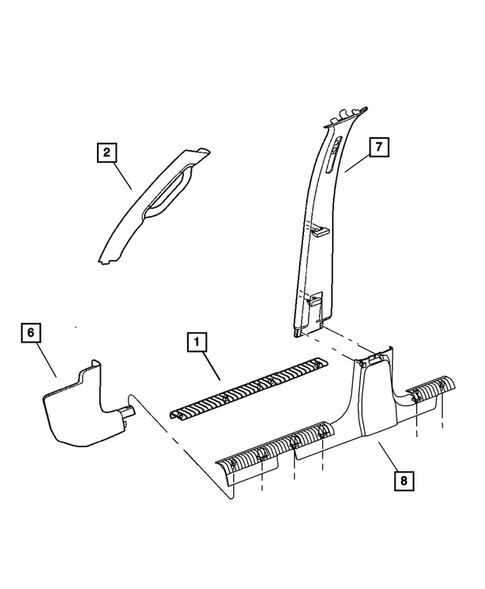 2
7
6
1
8