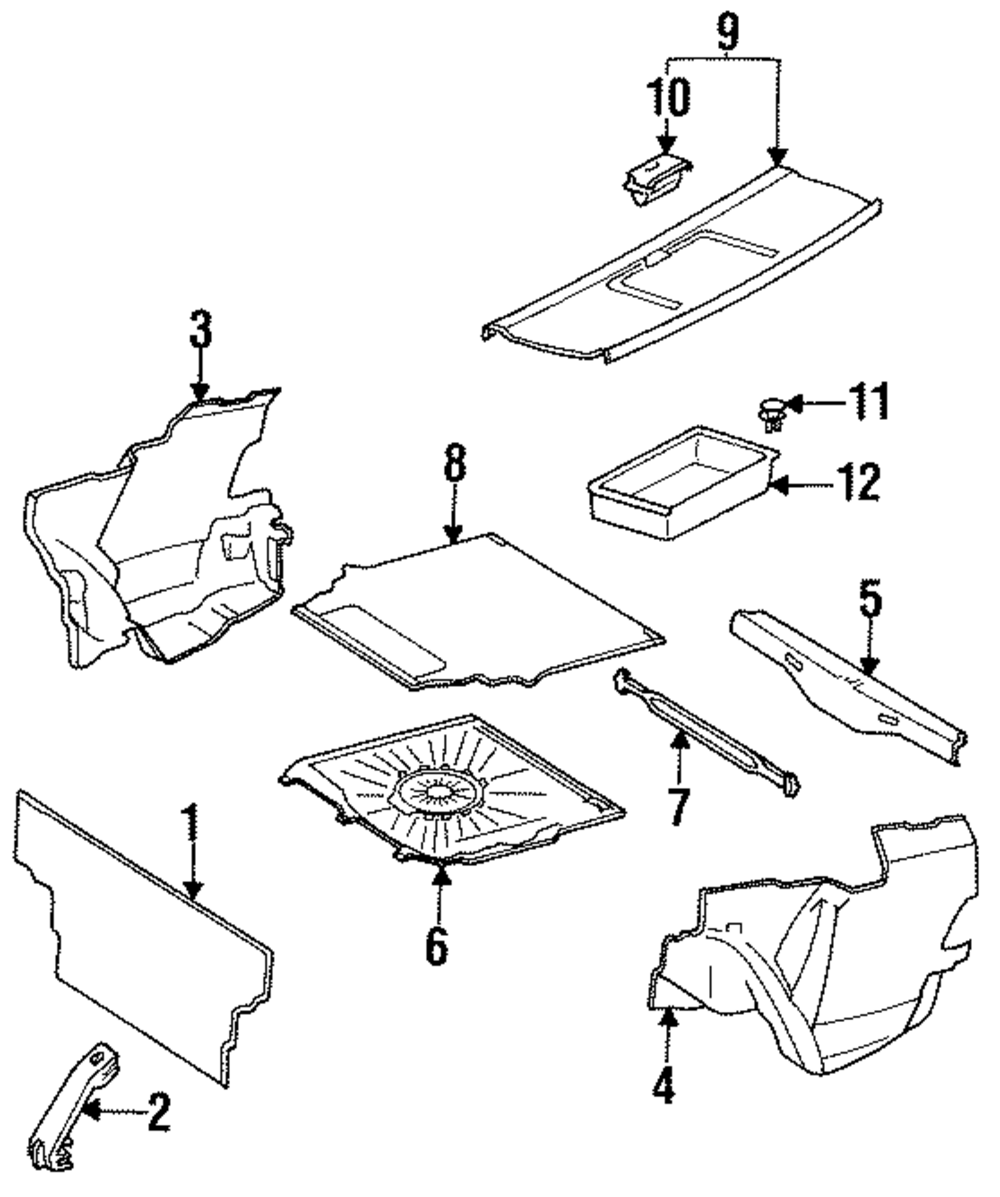 9
10
3
11
8
12
5
7
1
6
4
2