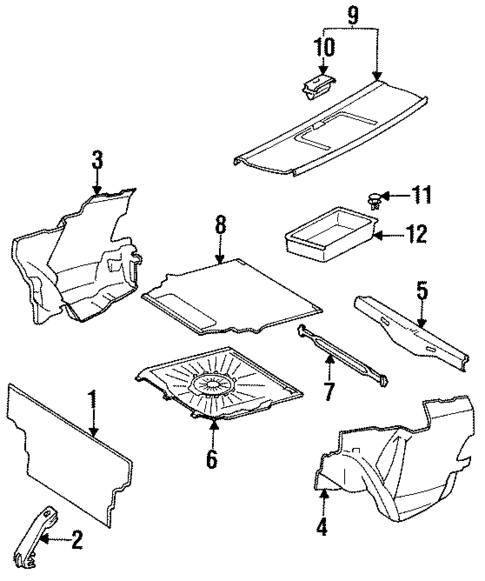 9
10
3
11
8
12
5
7
1
6
2
4