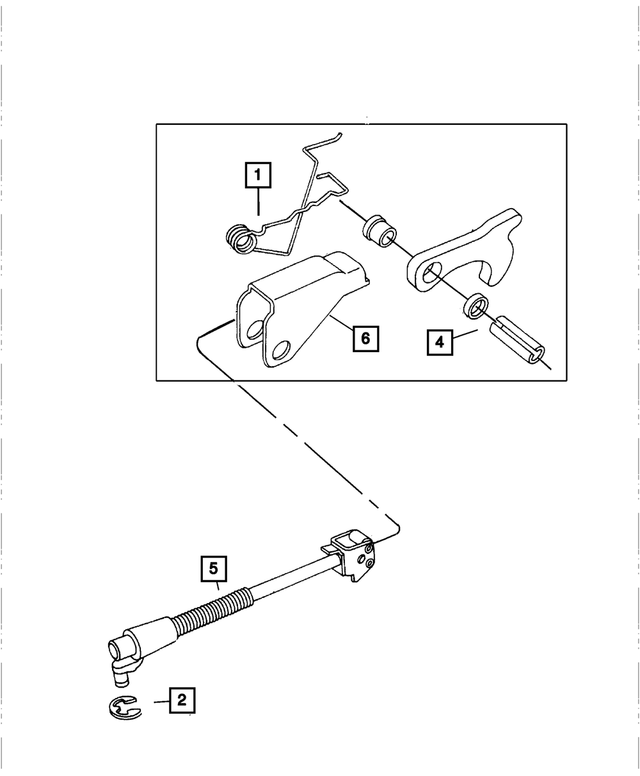 1
6
4
5
2