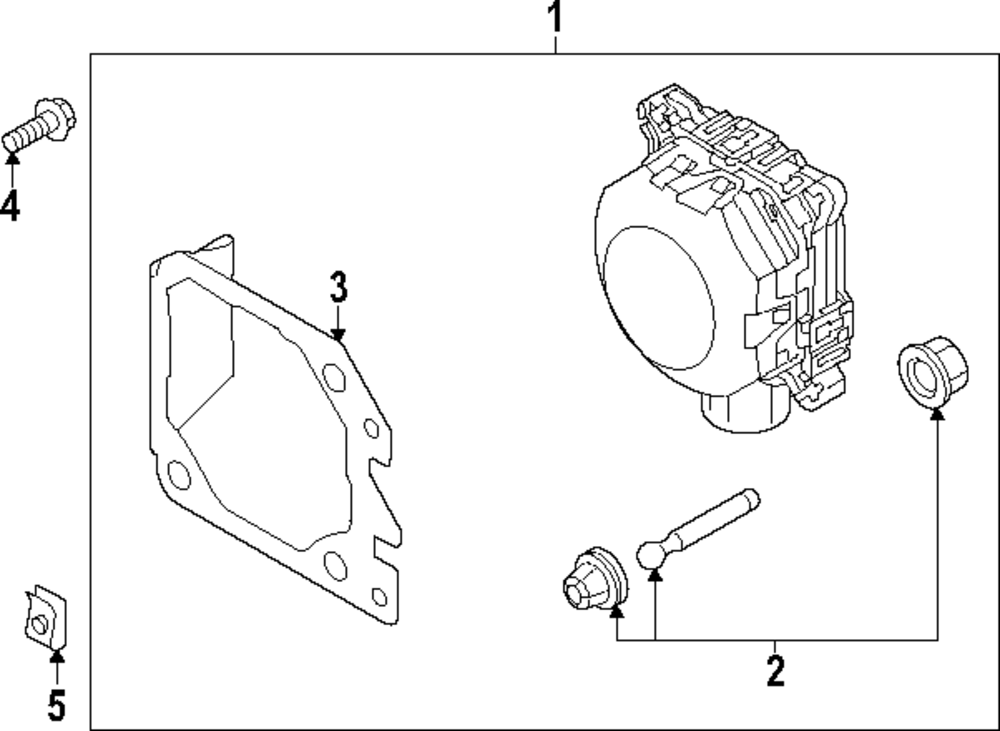 1
4
3
2
5