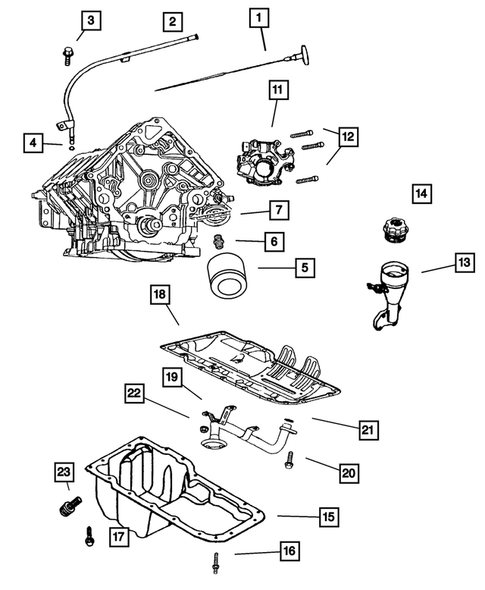 3
2
1
11
12
4
14
7
6
5
13
18
19
22
21
20
23
15
17
16